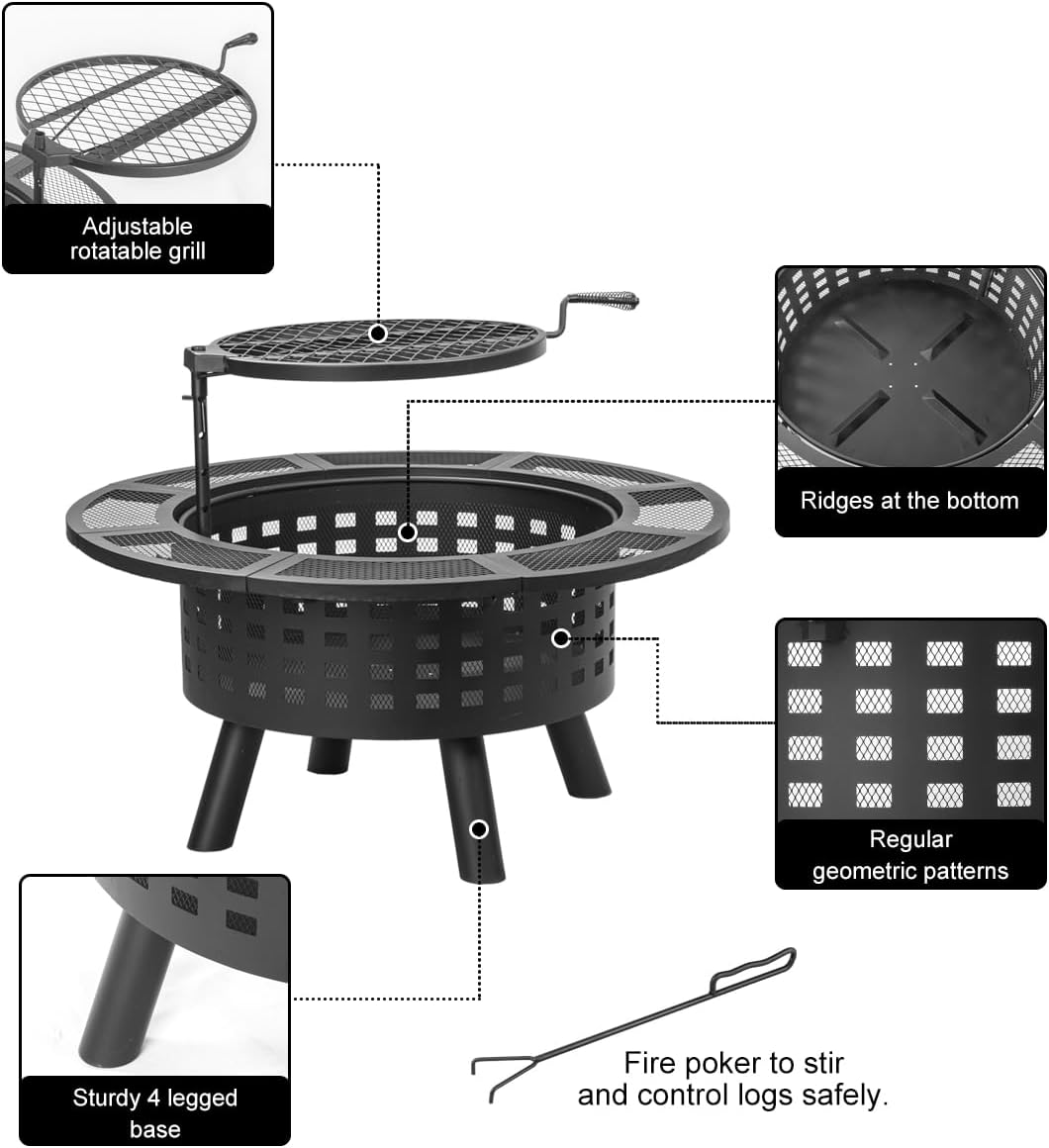 Adjustable rotatable grill

Ridges at the bottom

Regular geometric patterns

Sturdy 4 legged base

Fire poker to stir and control logs safely.