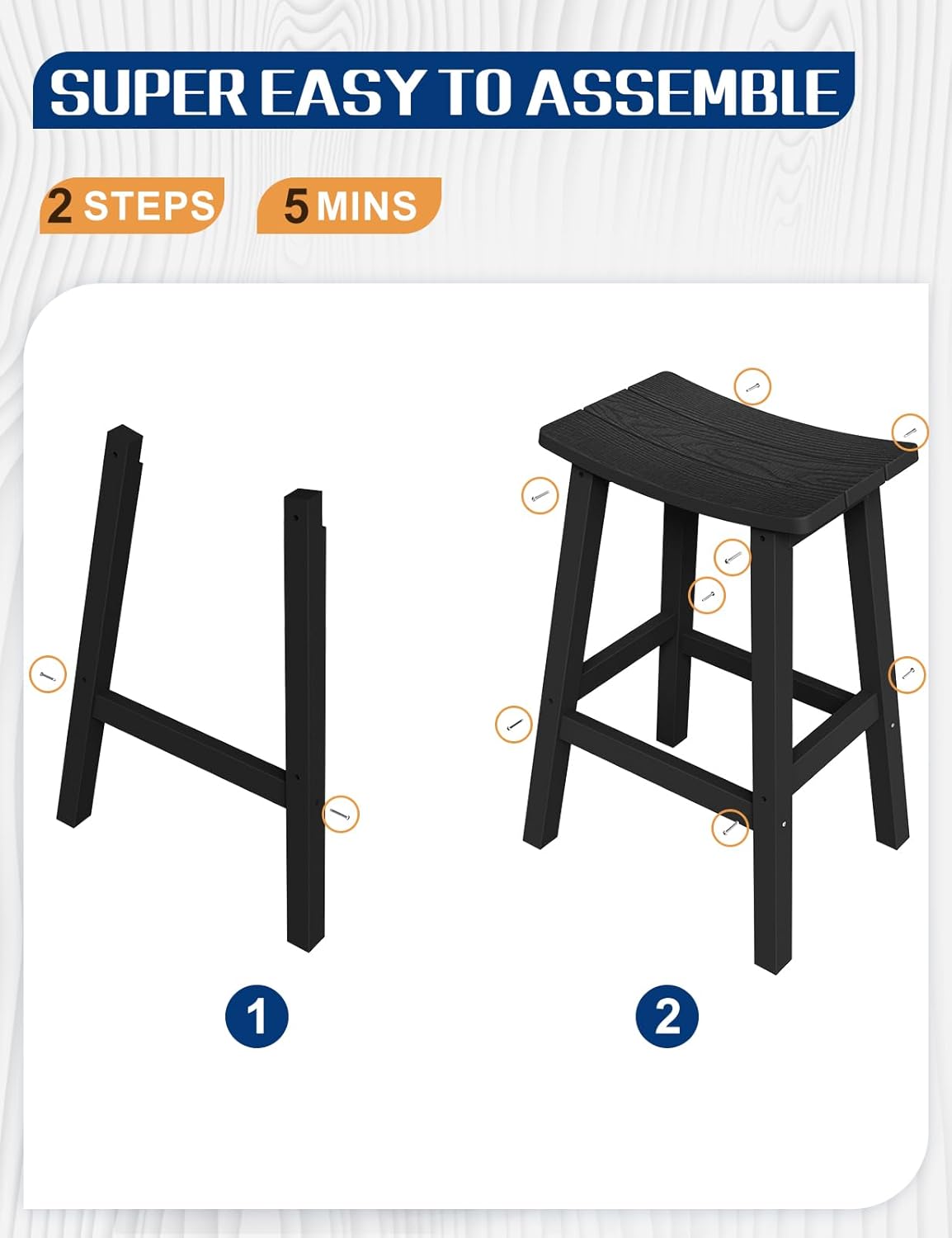 SUPER EASY TO ASSEMBLE

2 STEPS

5 MINS

1

2