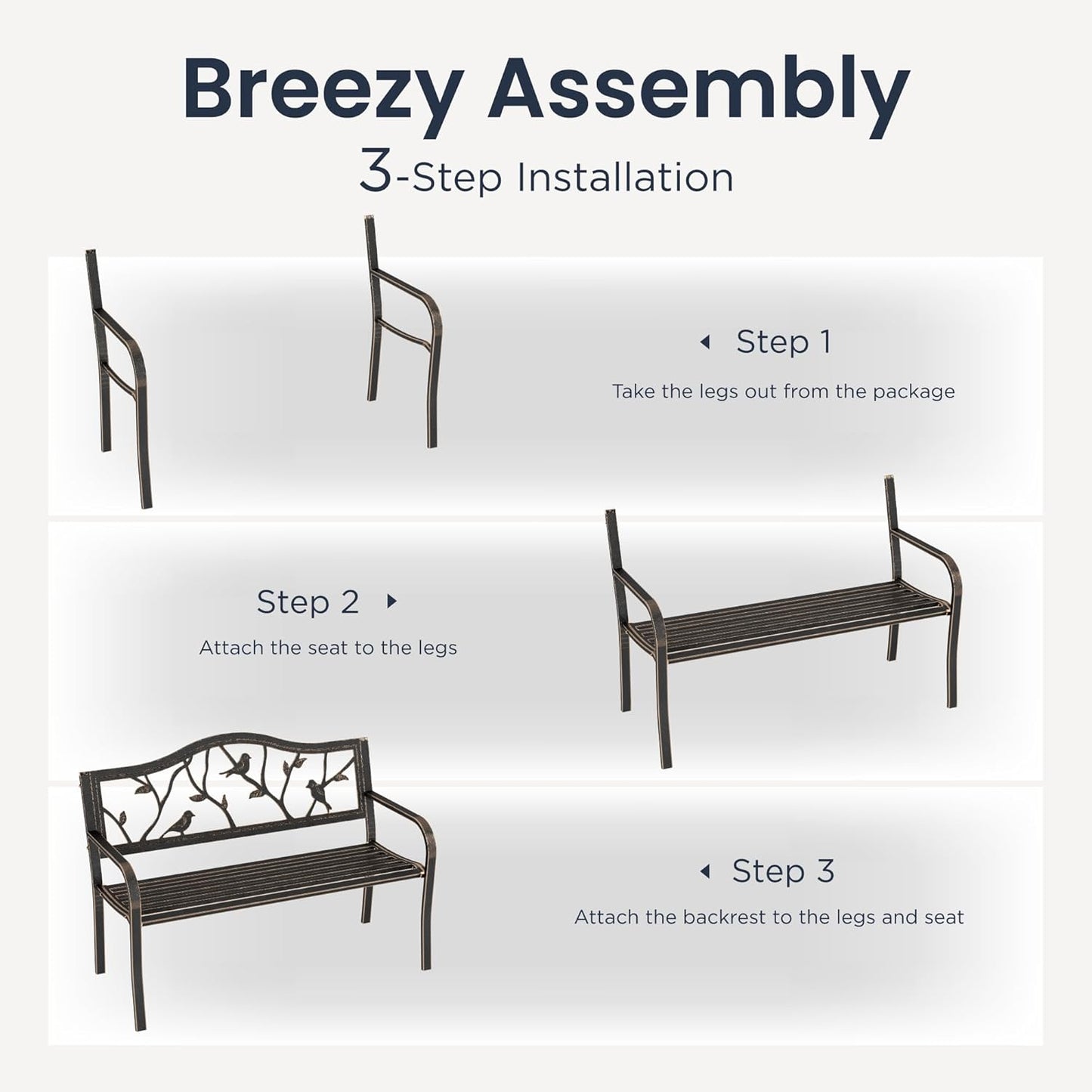 Breezy Assembly

3-Step Installation

Step 1

Take the legs out from the package

Step 2

Attach the seat to the legs

Step 3

Attach the backrest to the legs and seat