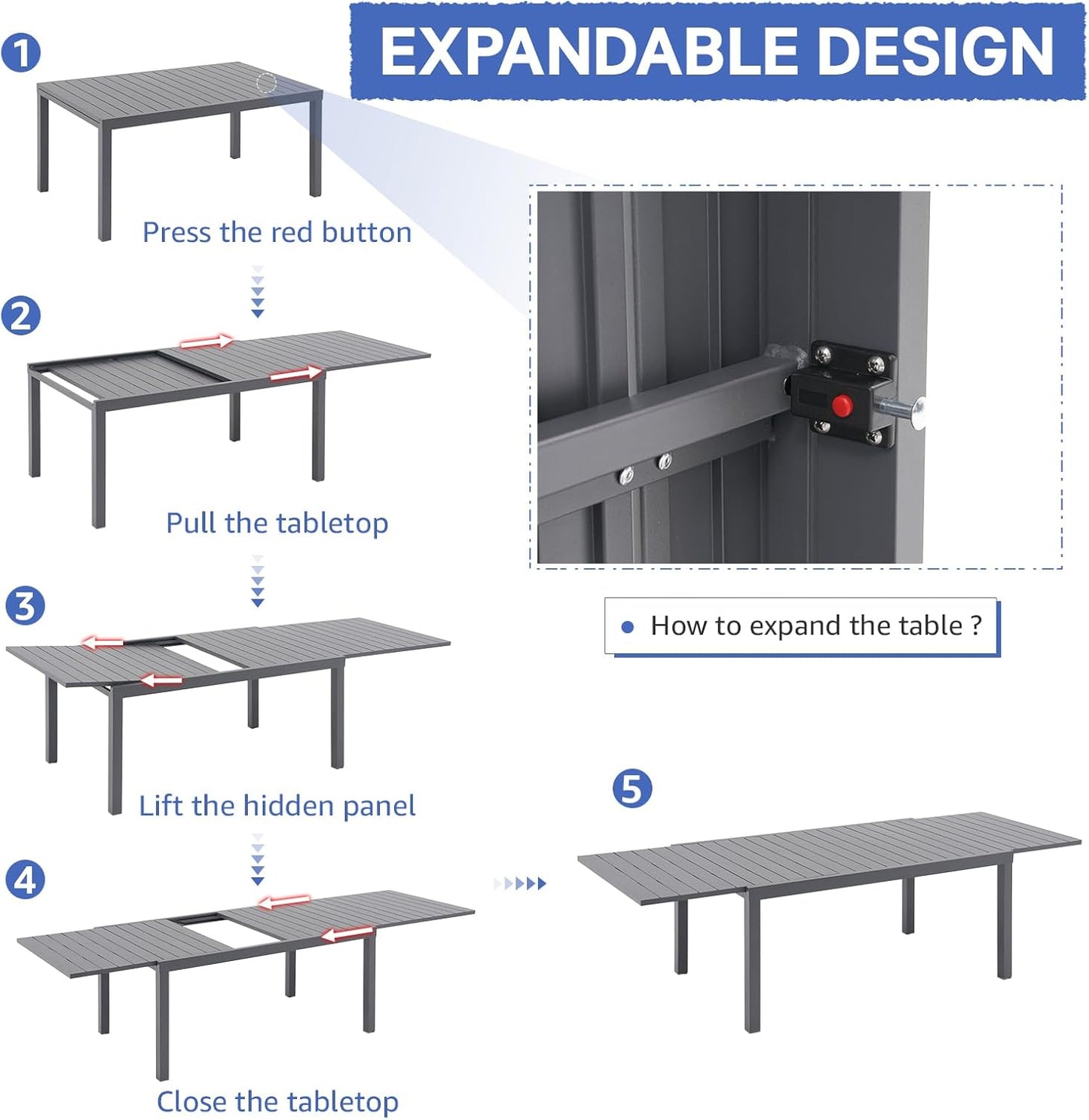 EXPANDABLE DESIGN

1

Press the red button

2

Pull the tabletop

3

Lift the hidden panel

4

Close the tabletop

• How to expand the table ?

5