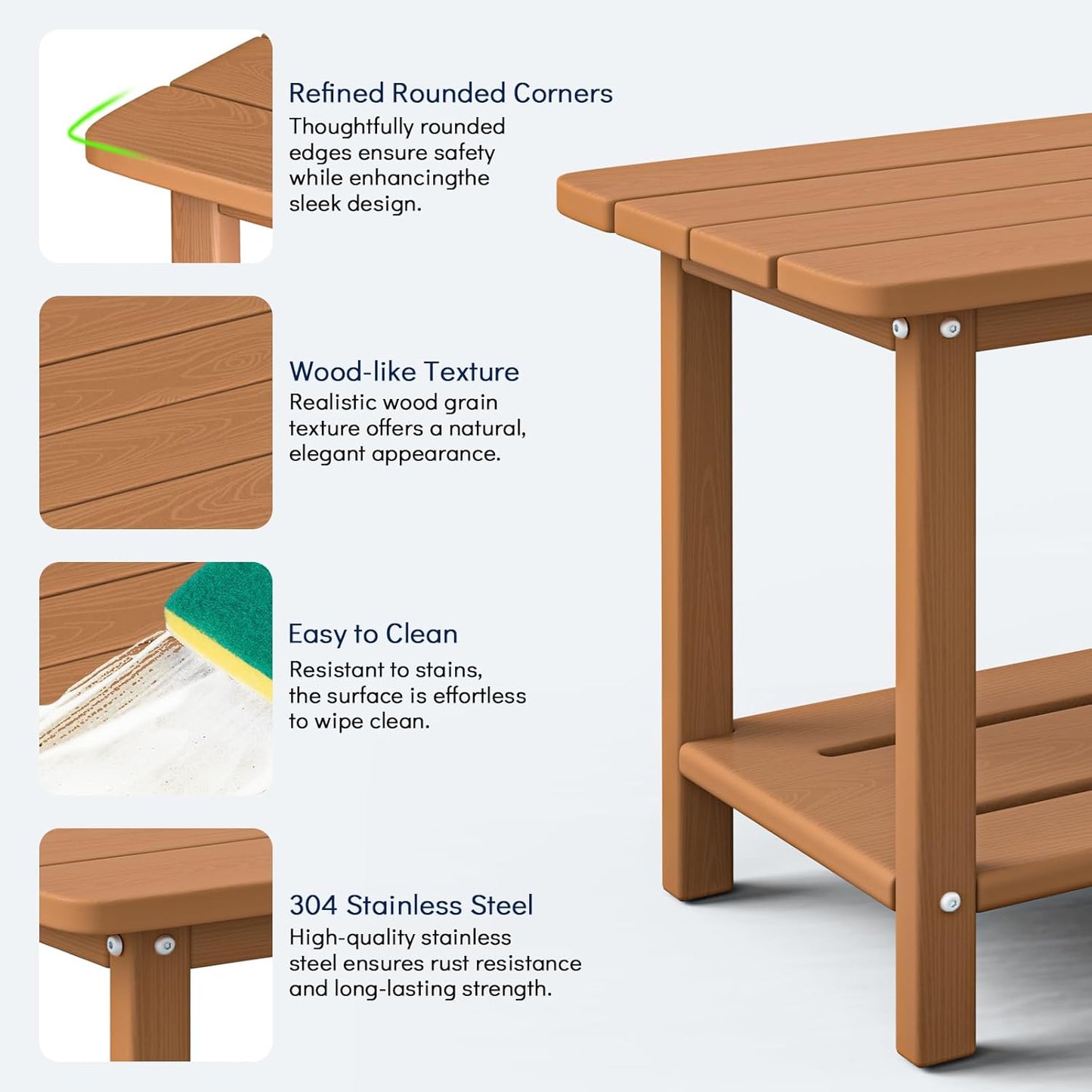 Refined Rounded Corners
Thoughtfully rounded edges ensure safety while enhancingthe sleek design.

Wood-like Texture
Realistic wood grain texture offers a natural, elegant appearance.

Easy to Clean
Resistant to stains, the surface is effortless to wipe clean.

304 Stainless Steel
High-quality stainless steel ensures rust resistance and long-lasting strength.