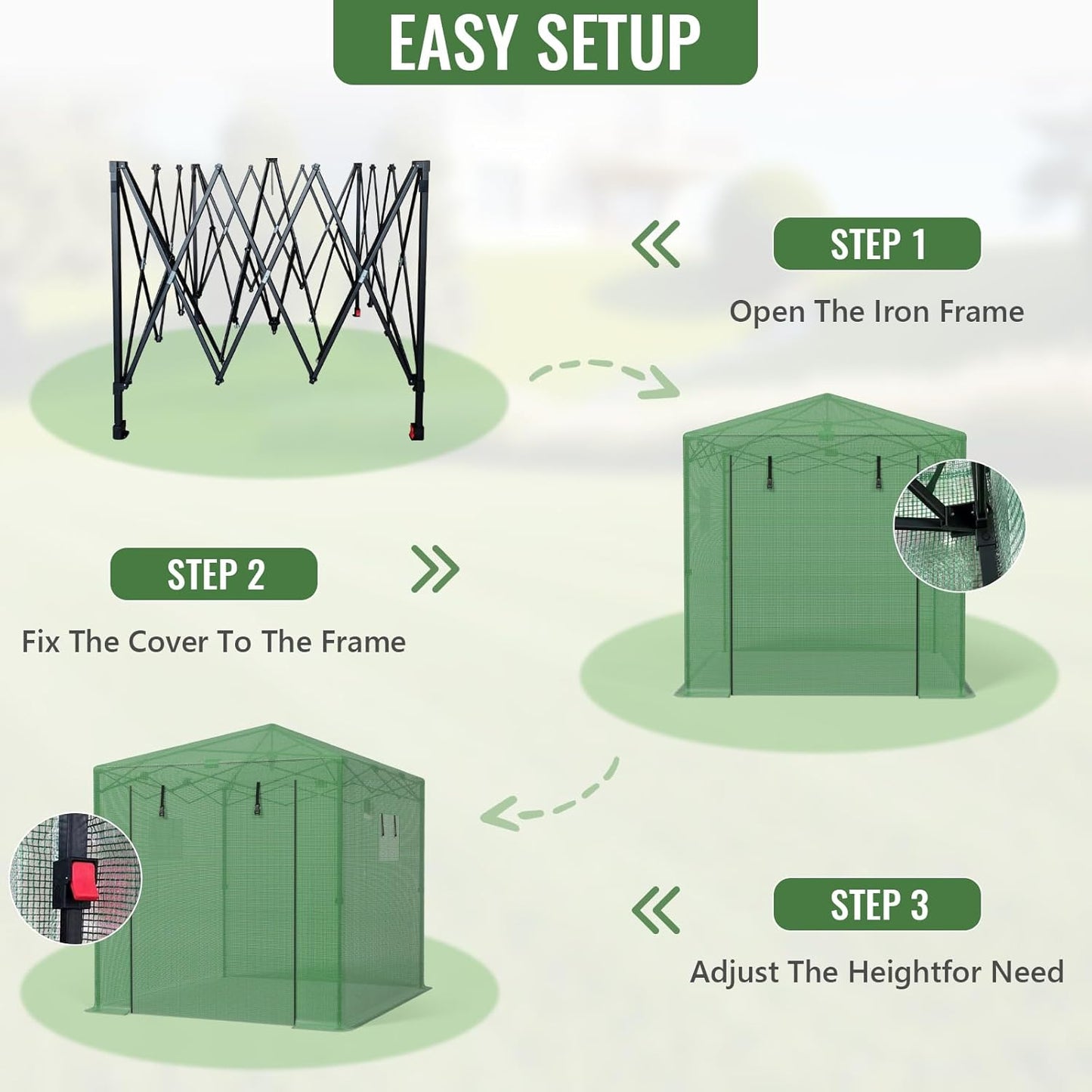 EASY SETUP

STEP 1

Open The Iron Frame

STEP 2

Fix The Cover To The Frame

STEP 3

Adjust The Heightfor Need