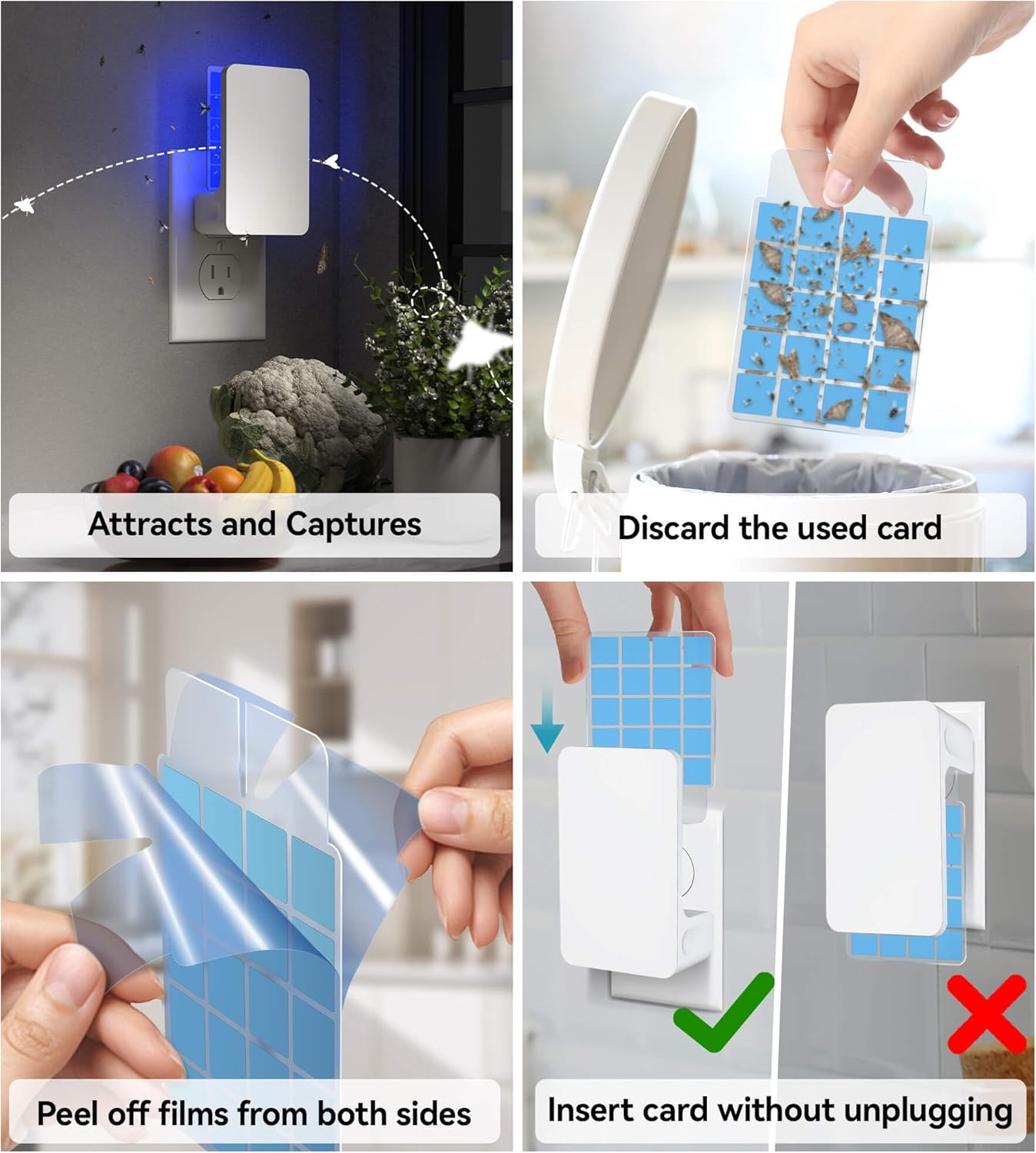 Attracts and Captures

Discard the used card

Peel off films from both sides

Insert card without unplugging