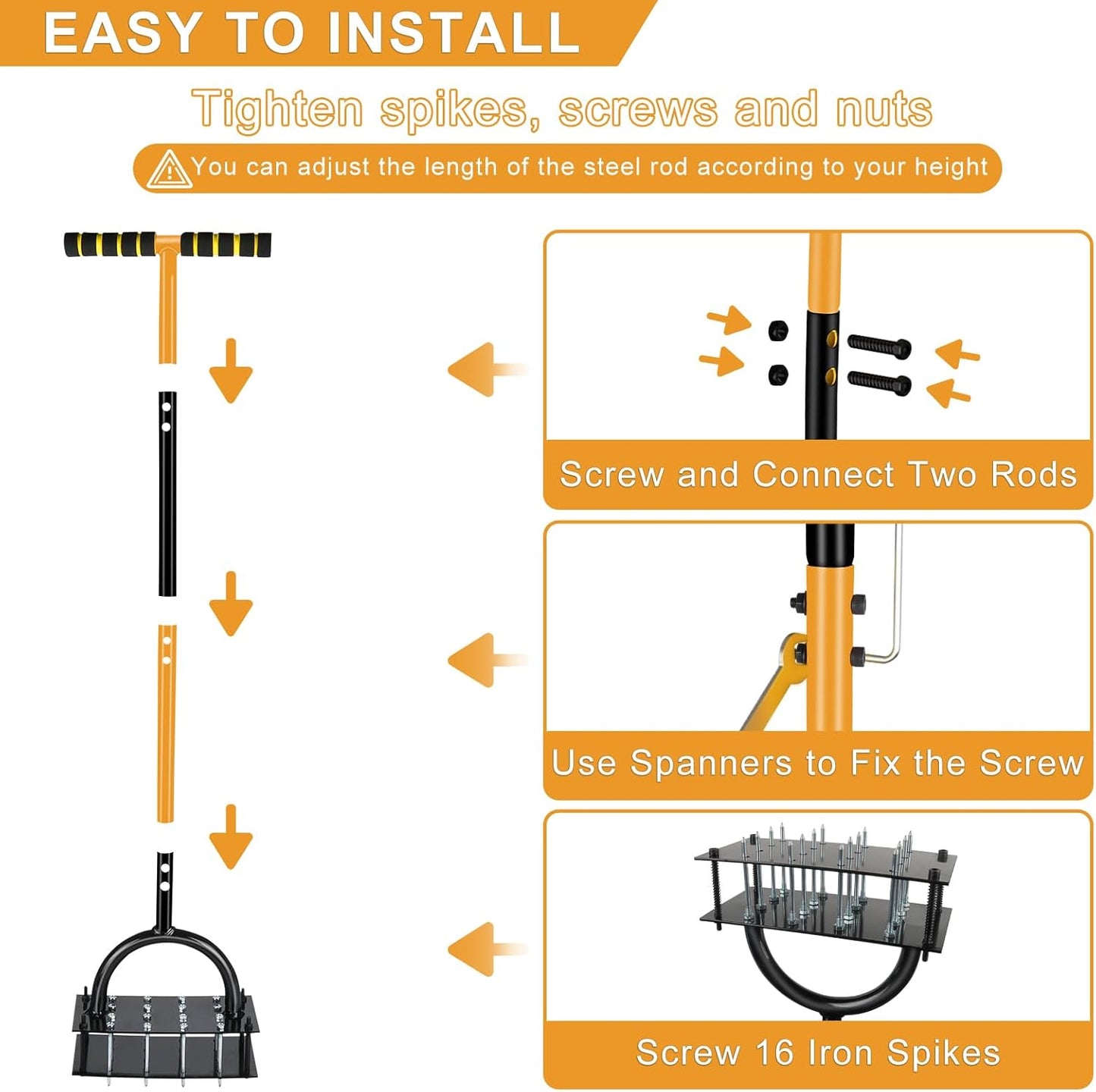 EASY TO INSTALL

Tighten spikes, screws and nuts

You can adjust the length of the steel rod according to your height

Screw and Connect Two Rods

Use Spanners to Fix the Screw

Screw 16 Iron Spikes