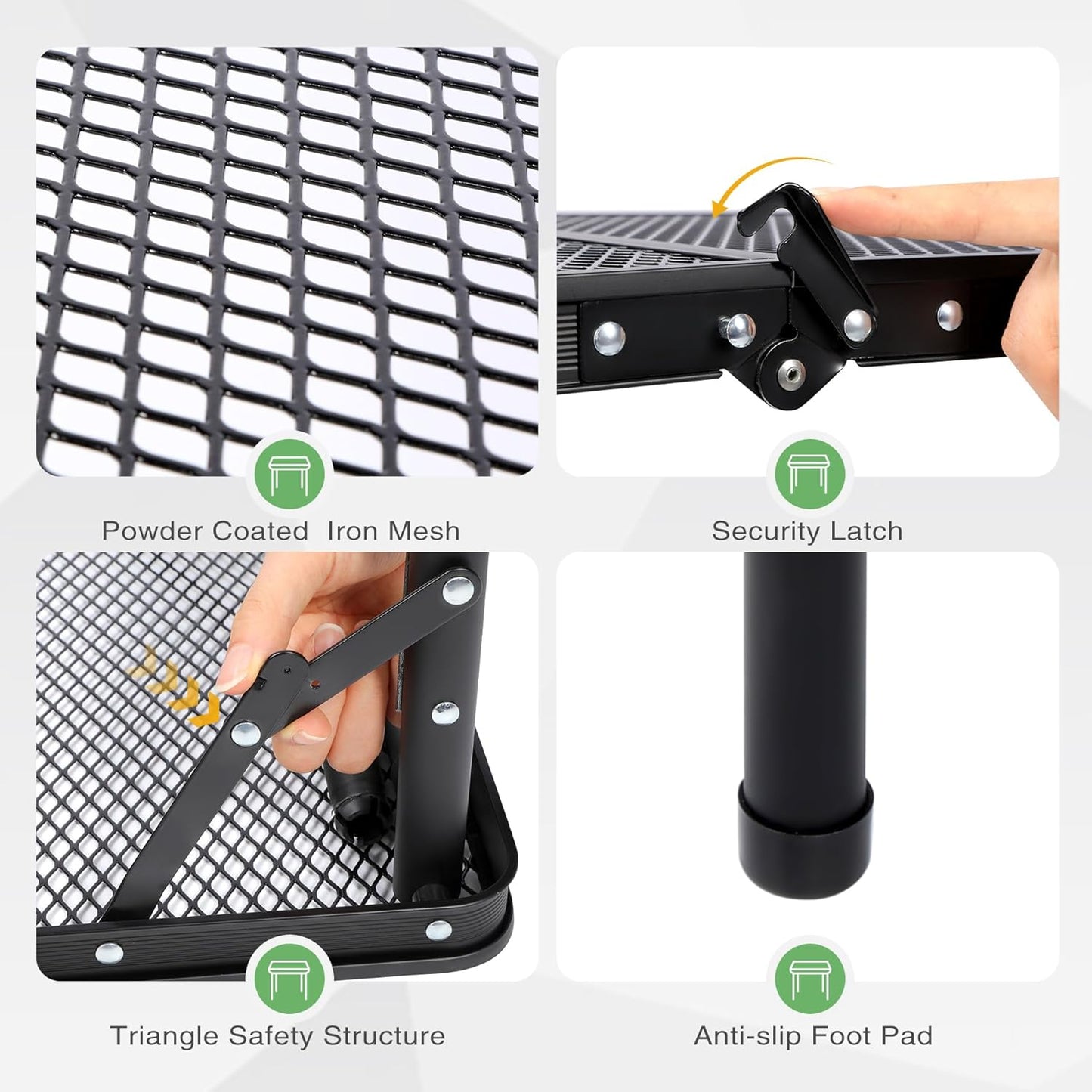 Powder Coated Iron Mesh

Security Latch

Triangle Safety Structure

Anti-slip Foot Pad