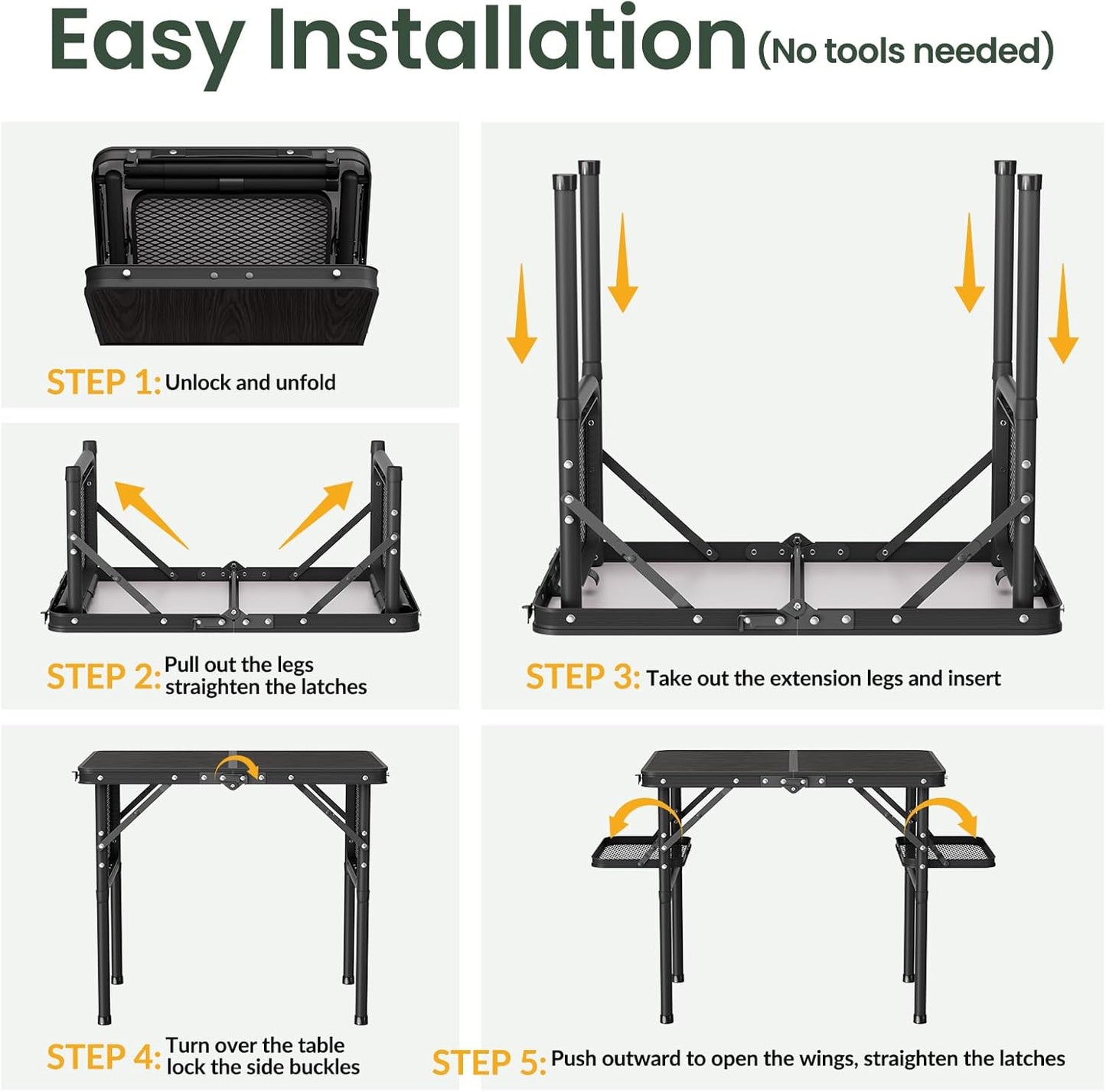 Easy Installation (No tools needed)

STEP 1: Unlock and unfold

STEP 2: Pull out the legs straighten the latches

STEP 3: Take out the extension legs and insert

STEP 4: Turn over the table lock the side buckles

STEP 5: Push outward to open the wings, straighten the latches