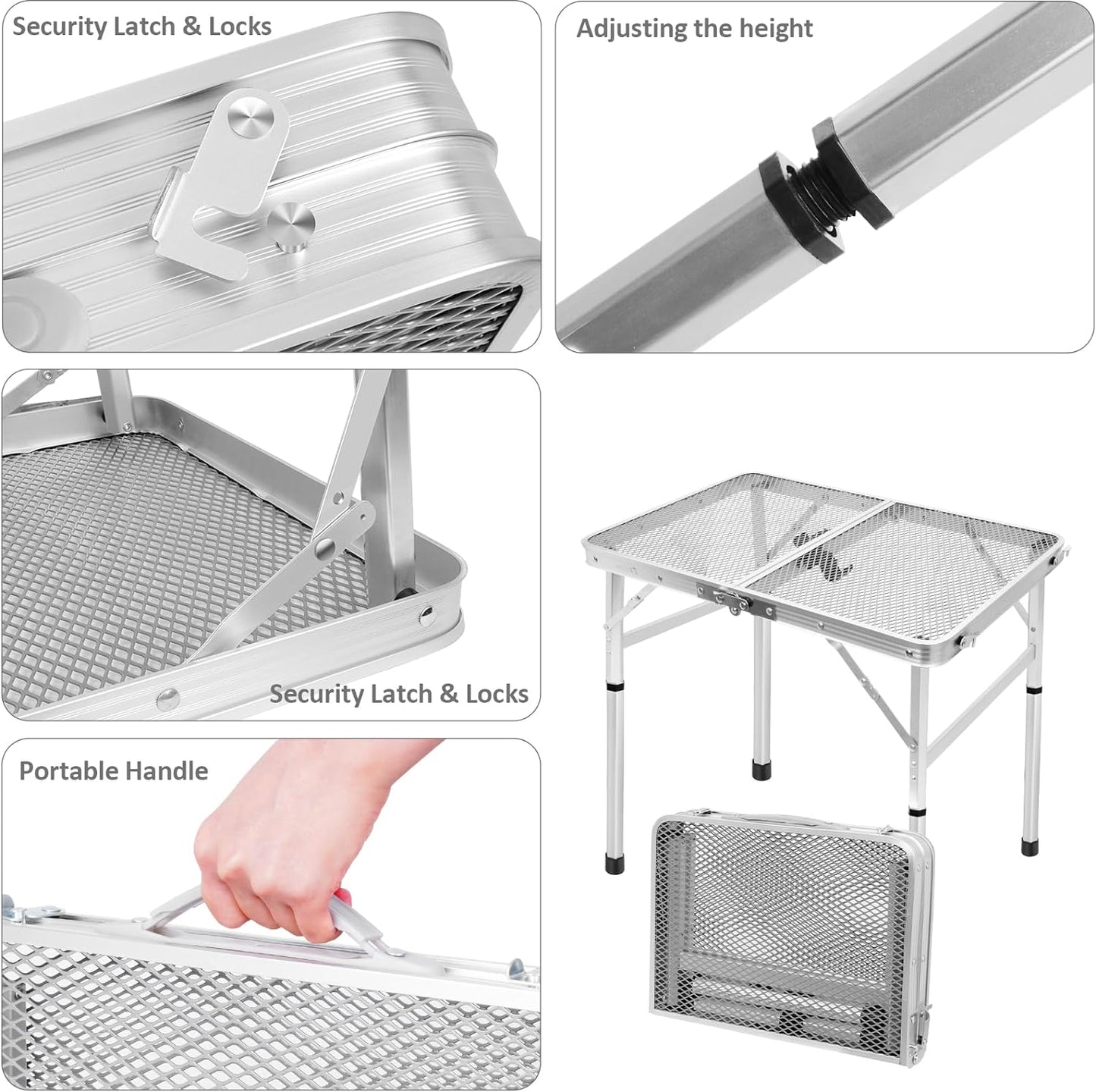 Security Latch & Locks

Adjusting the height

Security Latch & Locks

Portable Handle