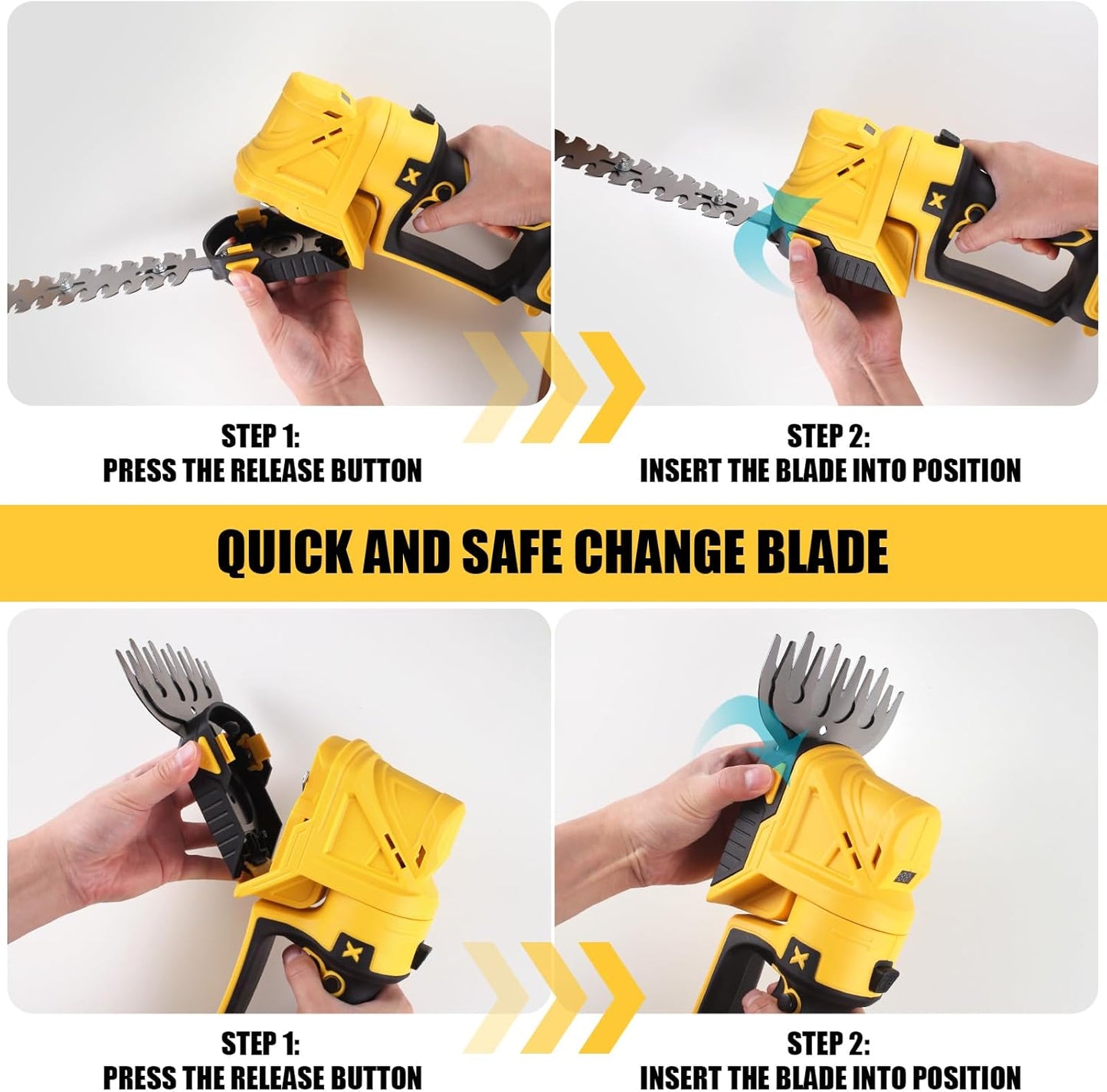 STEP 1:
PRESS THE RELEASE BUTTON

STEP 2:
INSERT THE BLADE INTO POSITION

QUICK AND SAFE CHANGE BLADE

STEP 1:
PRESS THE RELEASE BUTTON

STEP 2:
INSERT THE BLADE INTO POSITION