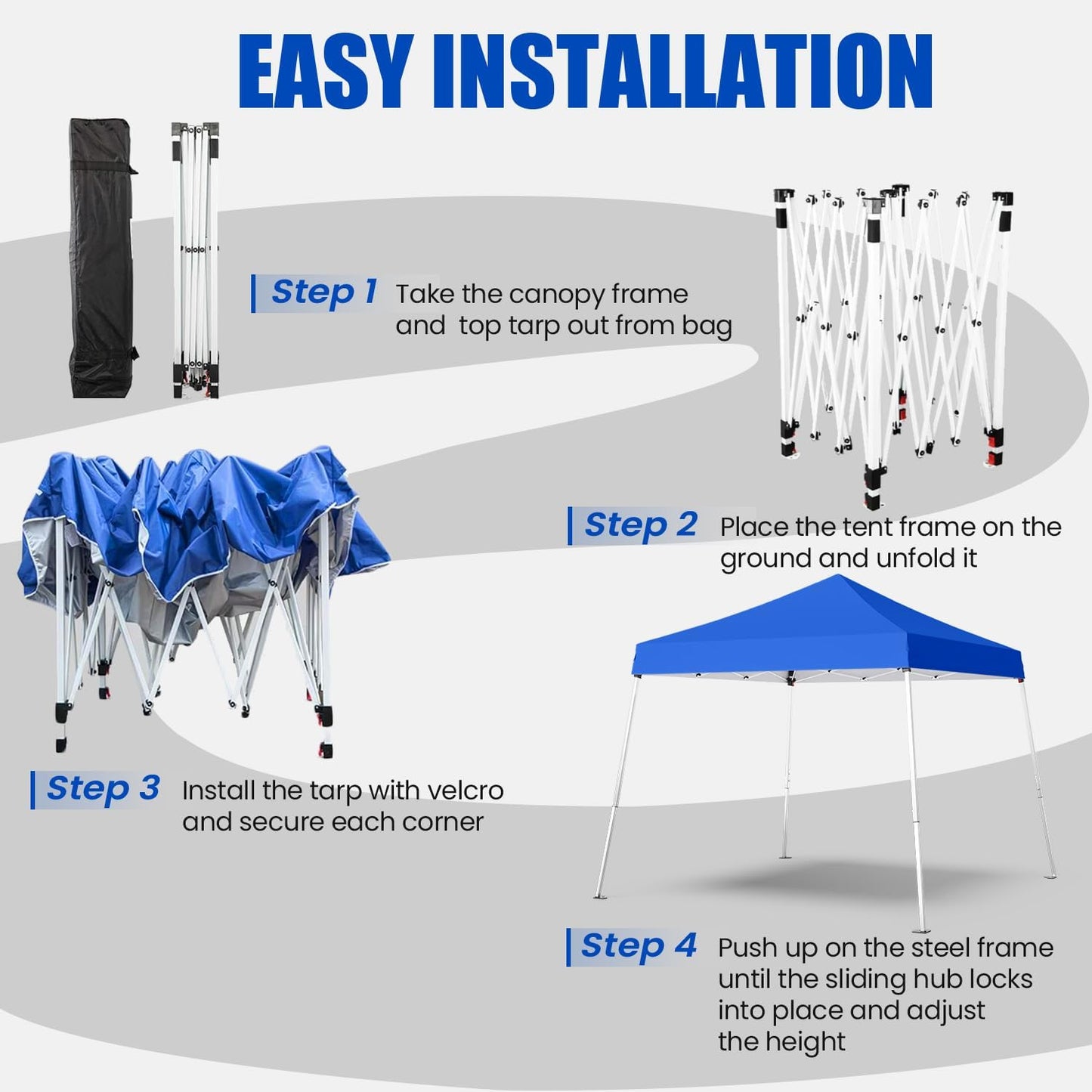 EASY INSTALLATION

Step 1 Take the canopy frame and top tarp out from bag

Step 2 Place the tent frame on the ground and unfold it

Step 3 Install the tarp with velcro and secure each corner

Step 4 Push up on the steel frame until the sliding hub locks into place and adjust the height