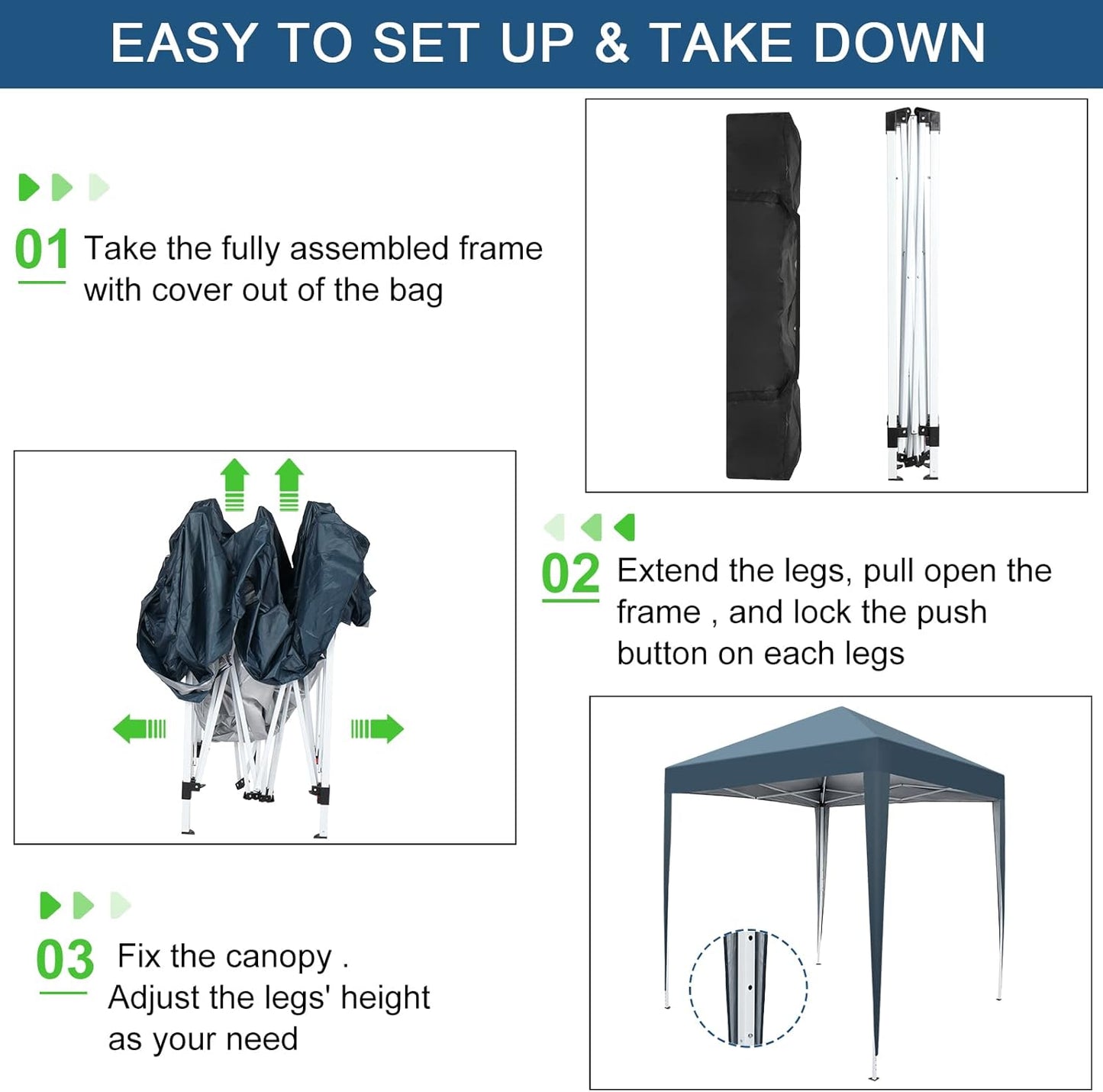 EASY TO SET UP & TAKE DOWN

01 Take the fully assembled frame with cover out of the bag

02 Extend the legs, pull open the frame , and lock the push button on each legs

03 Fix the canopy . Adjust the legs' height as your need