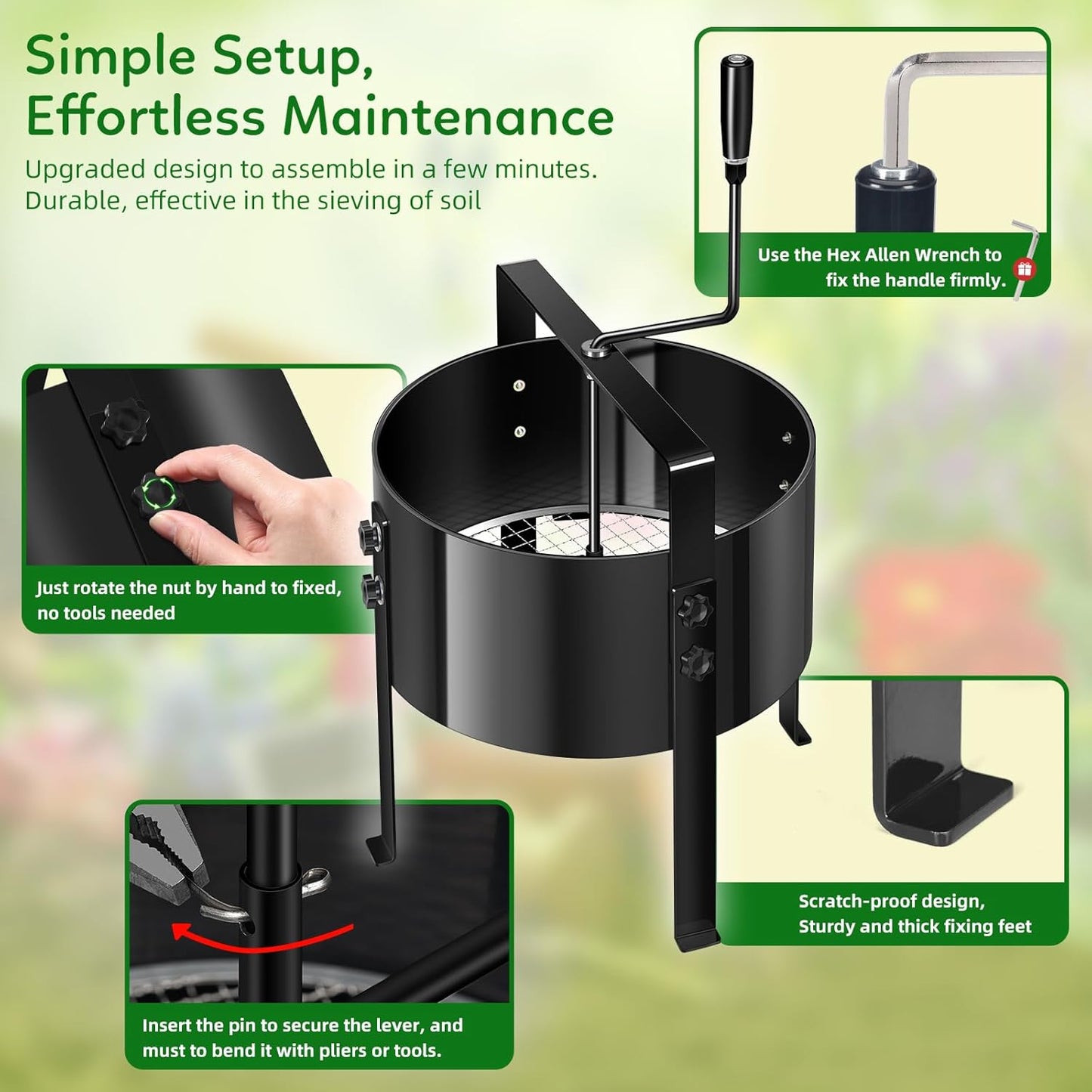 Simple Setup, Effortless Maintenance

Upgraded design to assemble in a few minutes. Durable, effective in the sieving of soil

Use the Hex Allen Wrench to fix the handle firmly.

Just rotate the nut by hand to fixed, no tools needed

Scratch-proof design, Sturdy and thick fixing feet

Insert the pin to secure the lever, and must to bend it with pliers or tools.