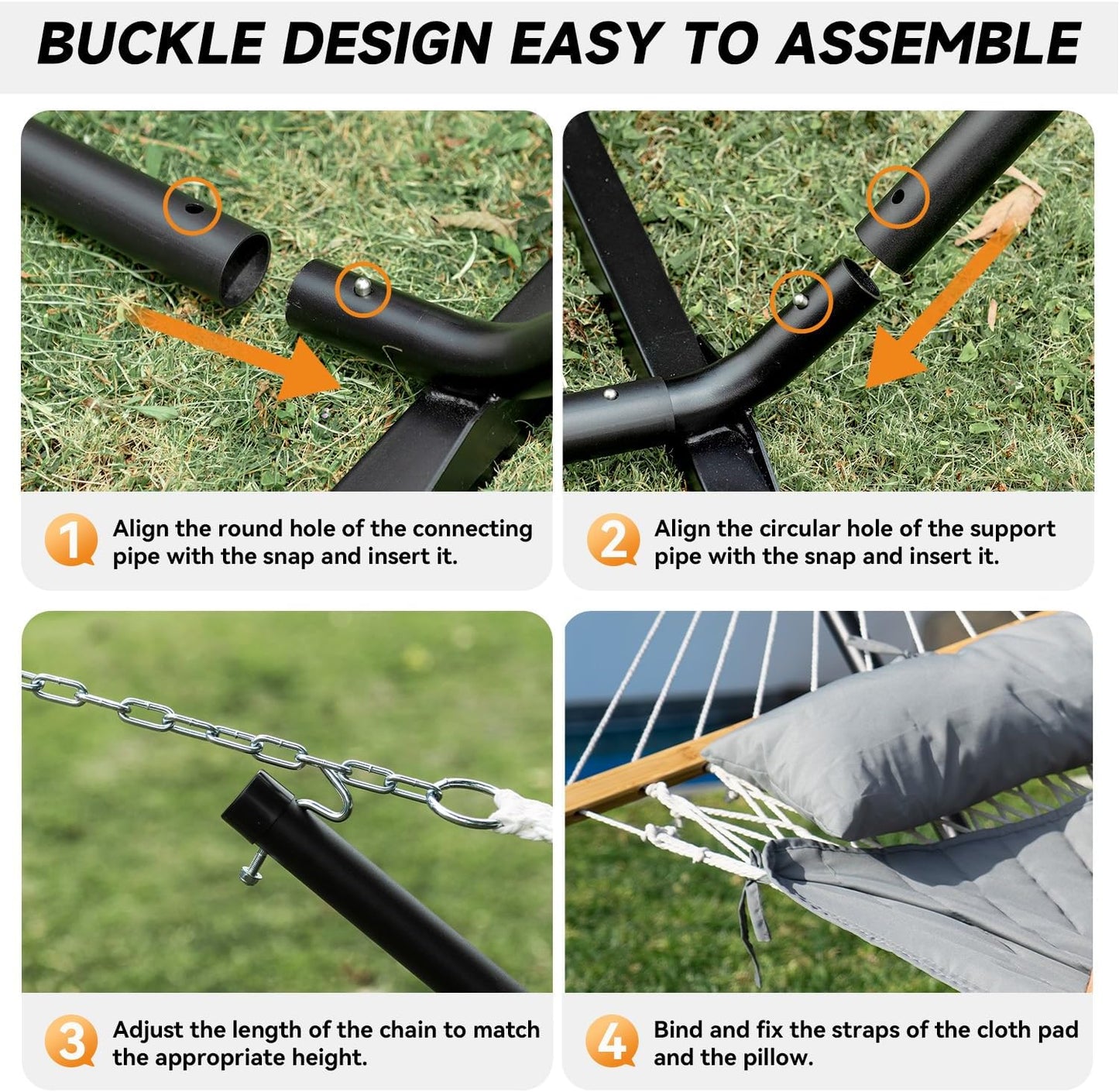 BUCKLE DESIGN EASY TO ASSEMBLE

1 Align the round hole of the connecting pipe with the snap and insert it.

2 Align the circular hole of the support pipe with the snap and insert it.

3 Adjust the length of the chain to match the appropriate height.

4 Bind and fix the straps of the cloth pad and the pillow.