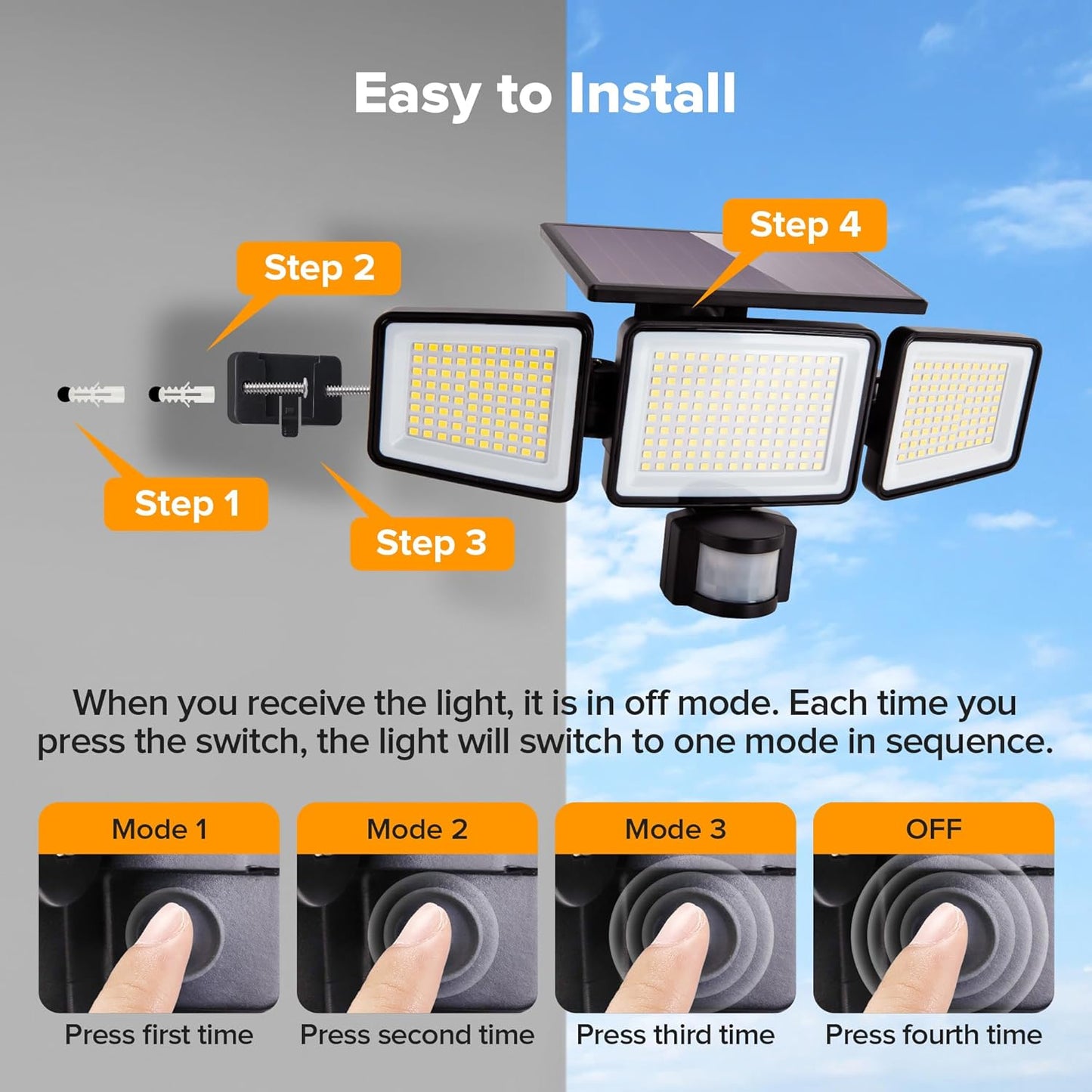 Easy to Install

Step 4

Step 2

Step 1

Step 3

When you receive the light, it is in off mode. Each time you press the switch, the light will switch to one mode in sequence.

Mode 1
Press first time

Mode 2
Press second time

Mode 3
Press third time

OFF
Press fourth time