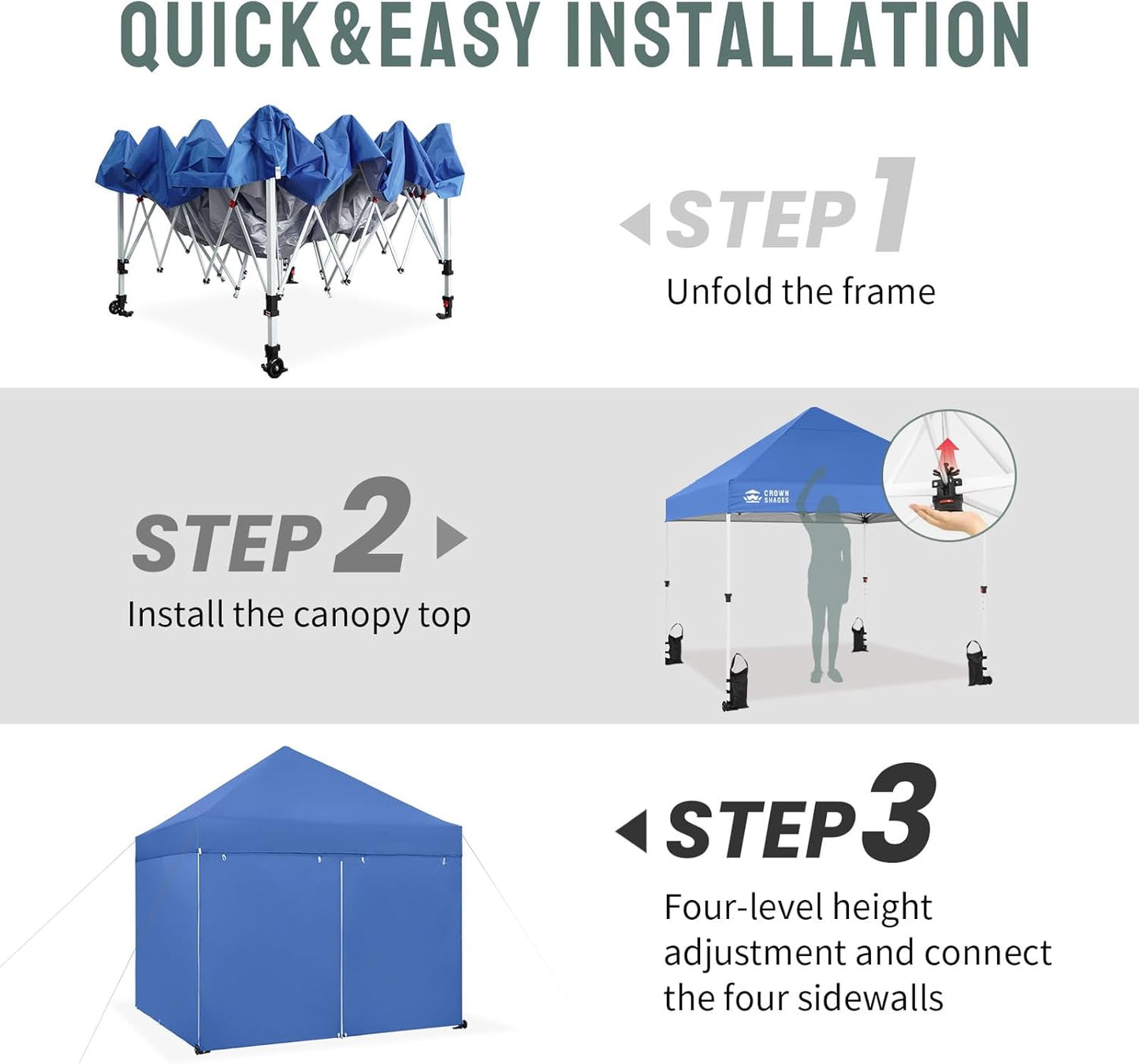 QUICK&EASY INSTALLATION

STEP 1
Unfold the frame

STEP 2
Install the canopy top

CROWN SHADES

STEP 3
Four-level height adjustment and connect the four sidewalls