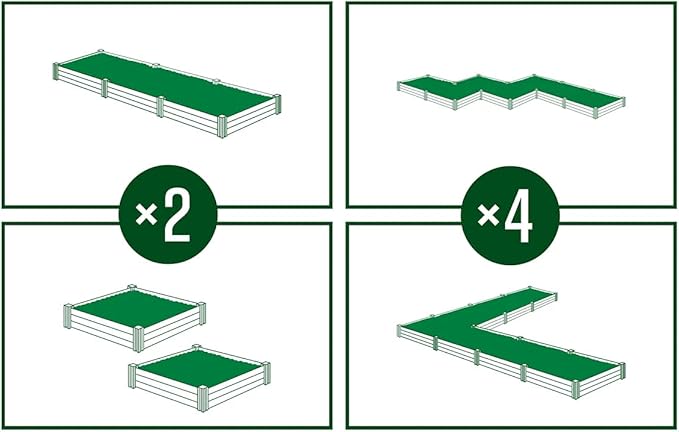 ×2

×4