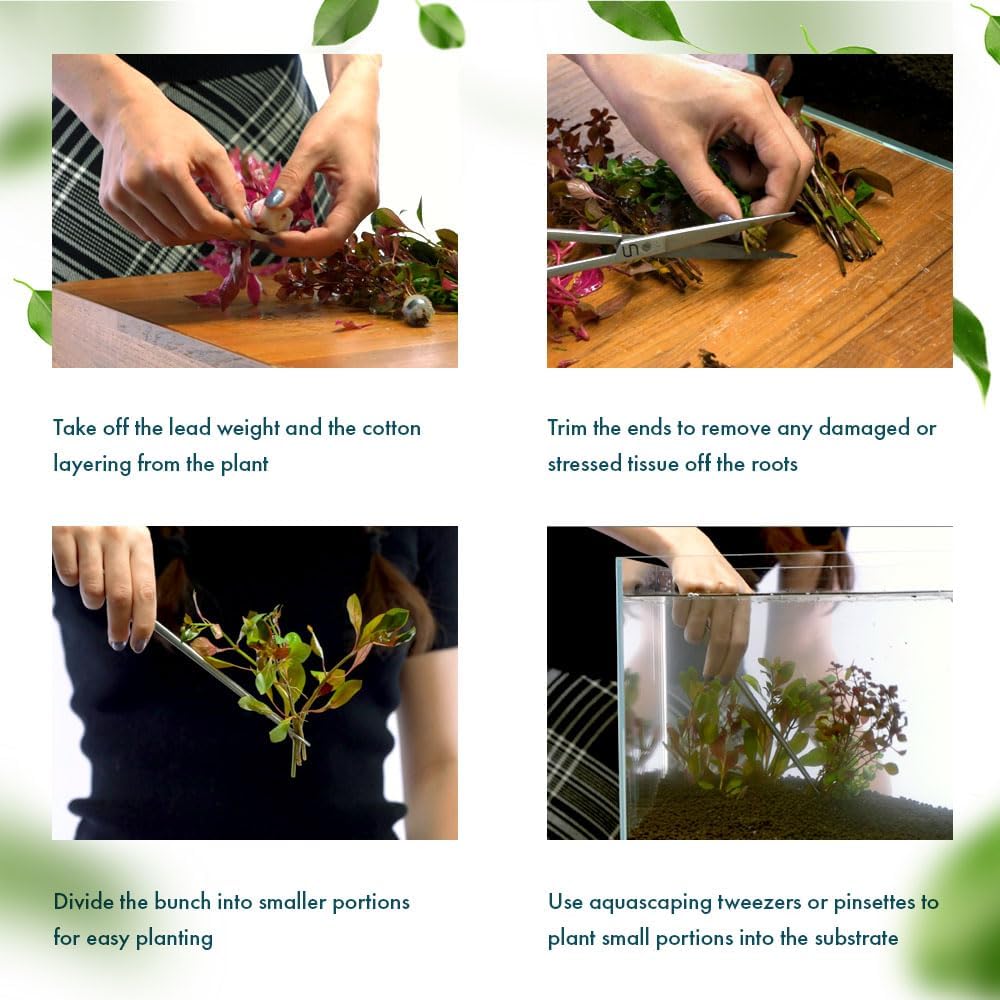 Take off the lead weight and the cotton layering from the plant

Trim the ends to remove any damaged or stressed tissue off the roots

Divide the bunch into smaller portions for easy planting

Use aquascaping tweezers or pinsettes to plant small portions into the substrate