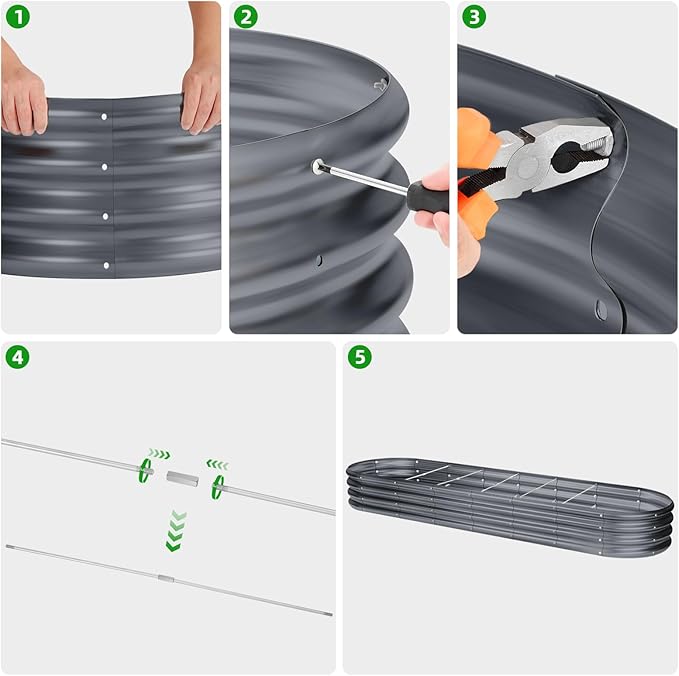 1

2

3

4

5