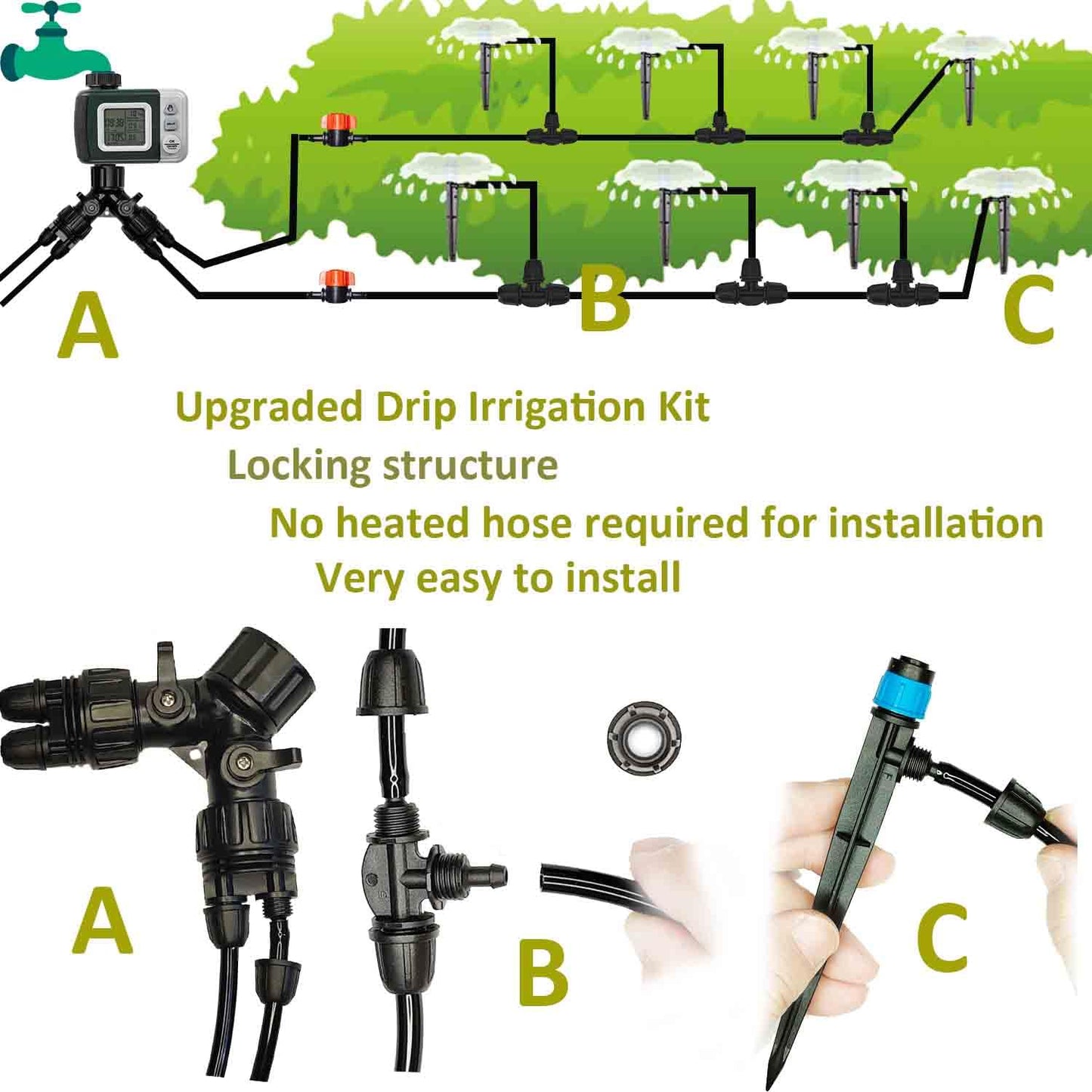 A

B

C

Upgraded Drip Irrigation Kit

Locking structure

No heated hose required for installation

Very easy to install

A

B

C