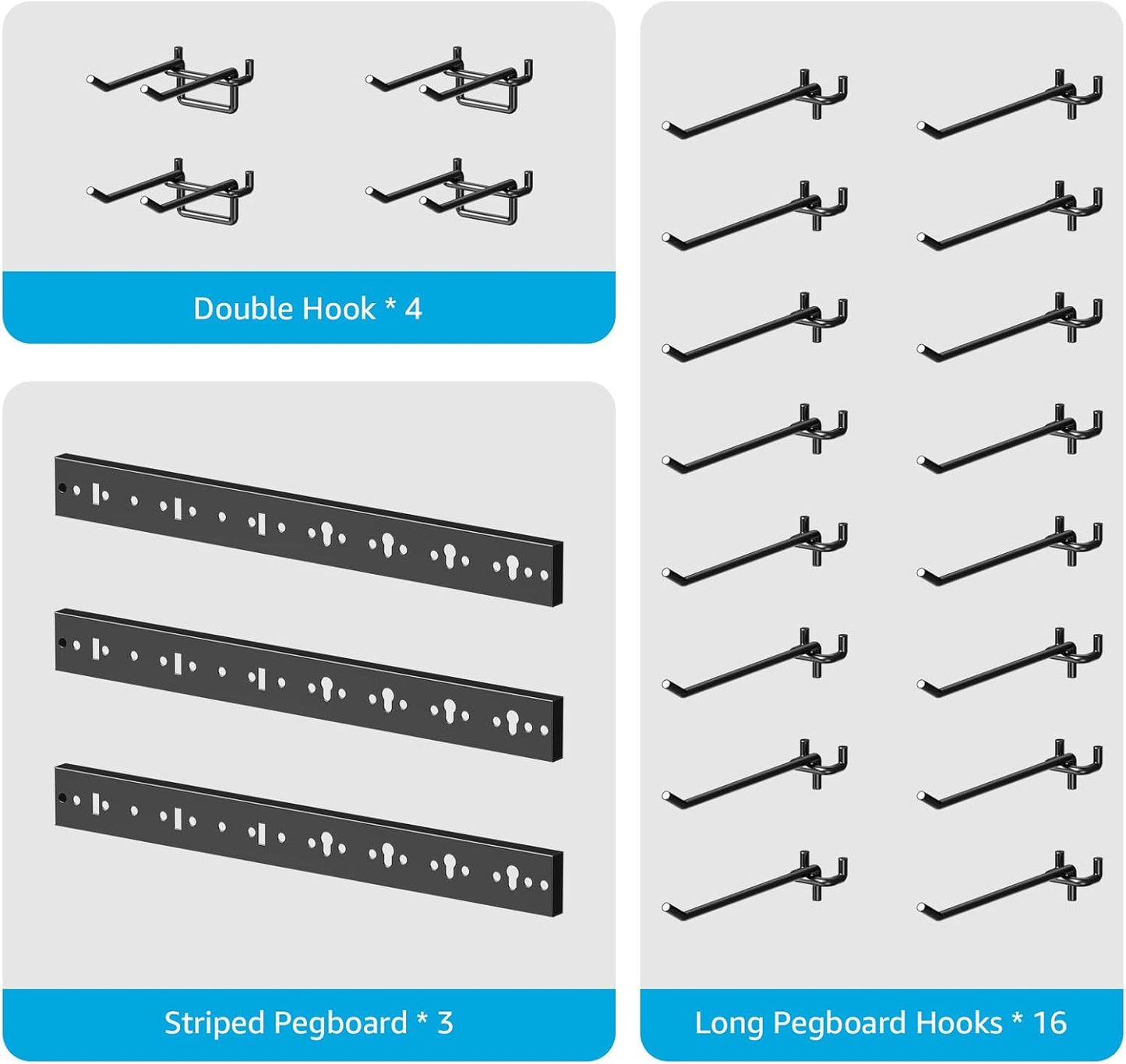 Double Hook * 4

Striped Pegboard * 3

Long Pegboard Hooks * 16