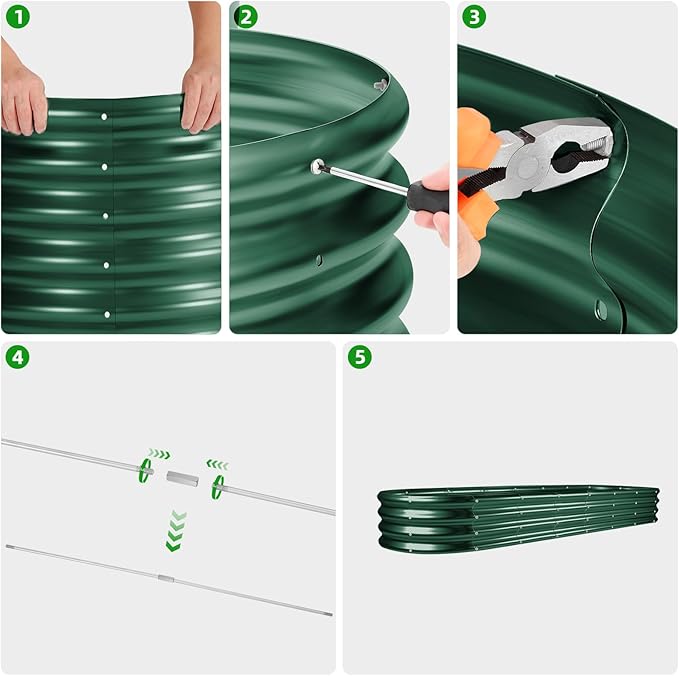 1
2
3
4
5