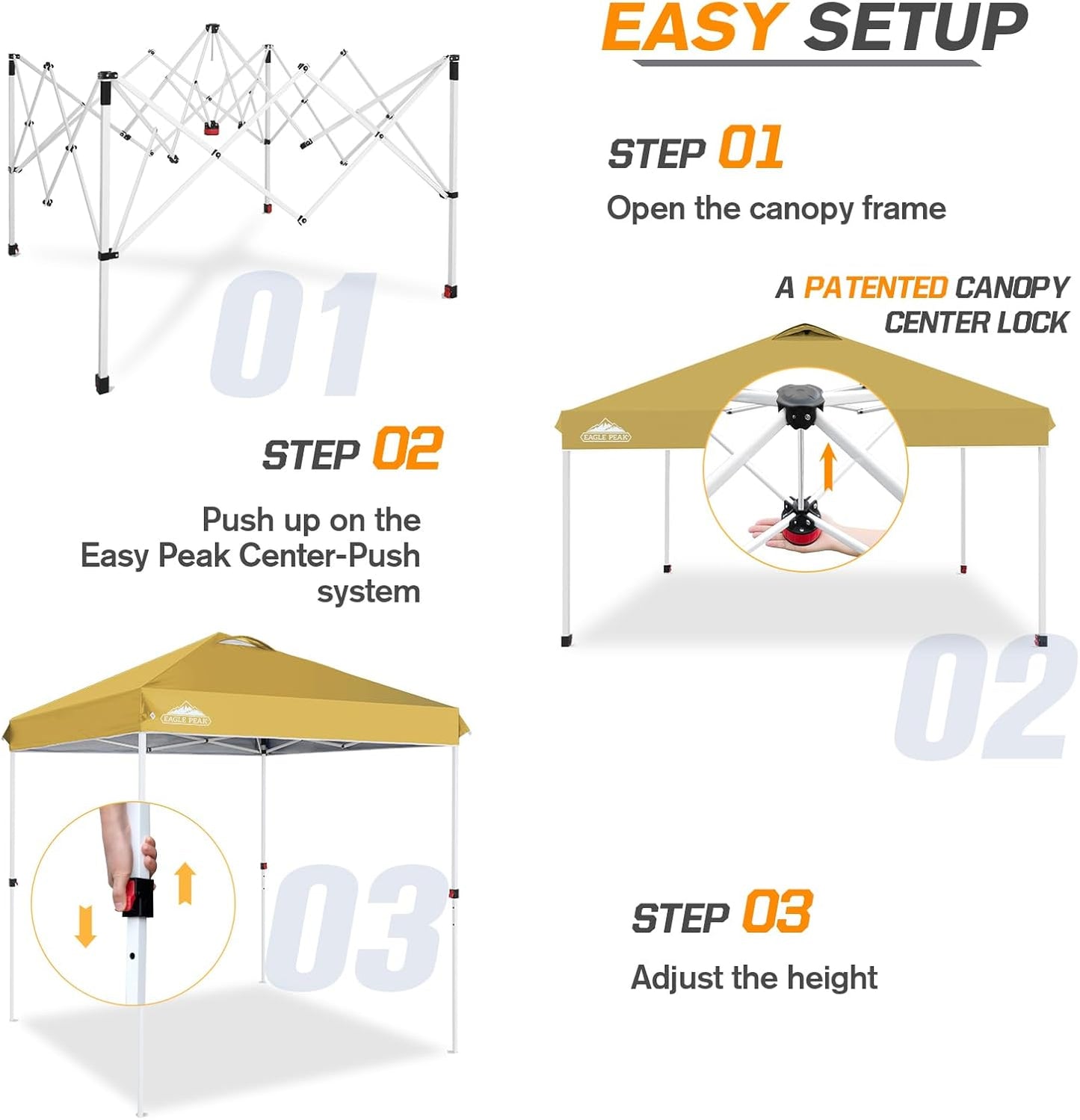 EASY SETUP

STEP 01

Open the canopy frame

01

A PATENTED CANOPY CENTER LOCK

EAGLE PEAK

STEP 02

Push up on the Easy Peak Center-Push system

02

EAGLE PEAK

03

STEP 03

Adjust the height