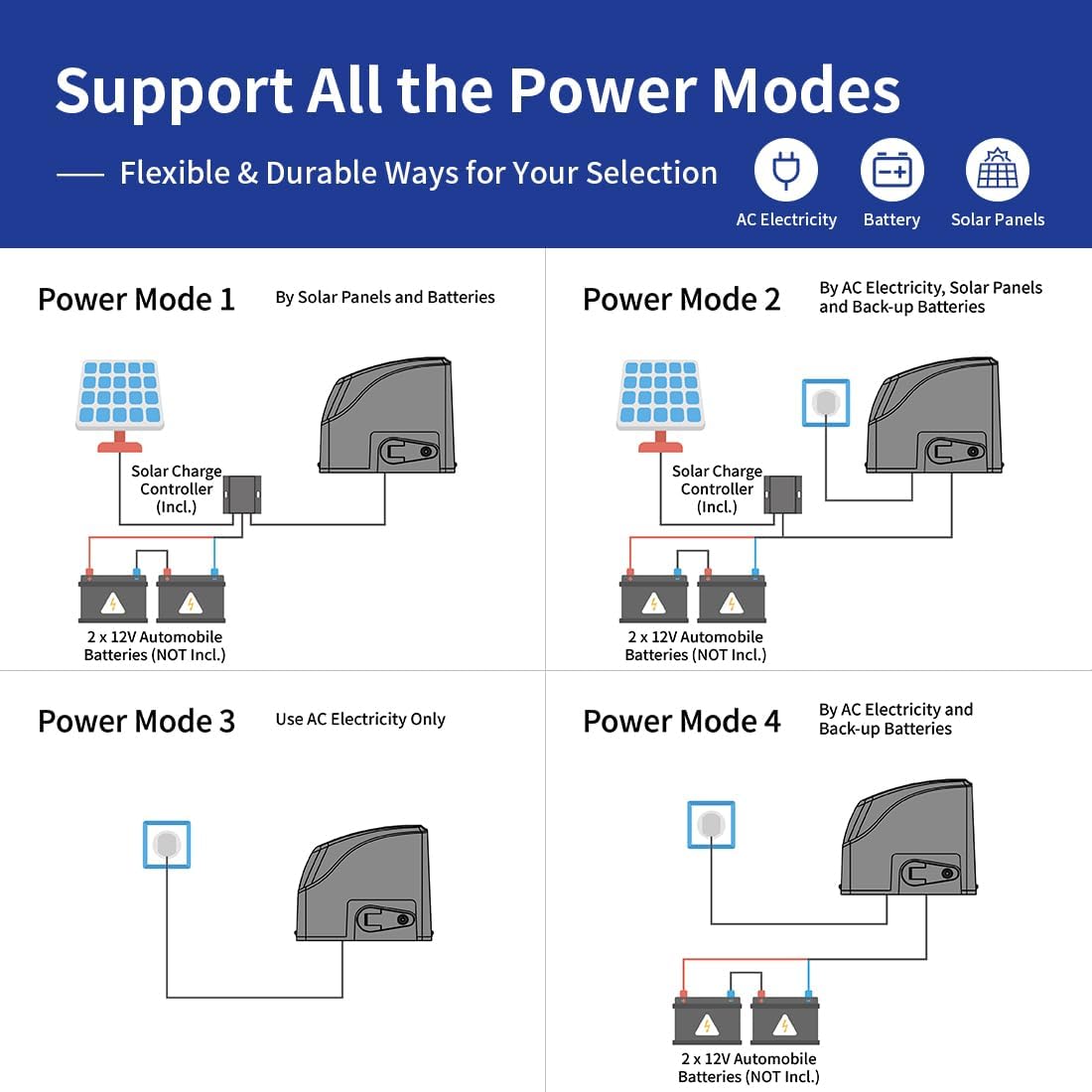 Support All the Power Modes

Flexible & Durable Ways for Your Selection

AC Electricity
Battery
Solar Panels

Power Mode 1
By Solar Panels and Batteries

Solar Charge Controller (Incl.)

2 x 12V Automobile Batteries (NOT Incl.)

Power Mode 2
By AC Electricity, Solar Panels and Back-up Batteries

Solar Charge Controller (Incl.)

2 x 12V Automobile Batteries (NOT Incl.)

Power Mode 3
Use AC Electricity Only

Power Mode 4
By AC Electricity and Back-up Batteries

2 x 12V Automobile Batteries (NOT Incl.)