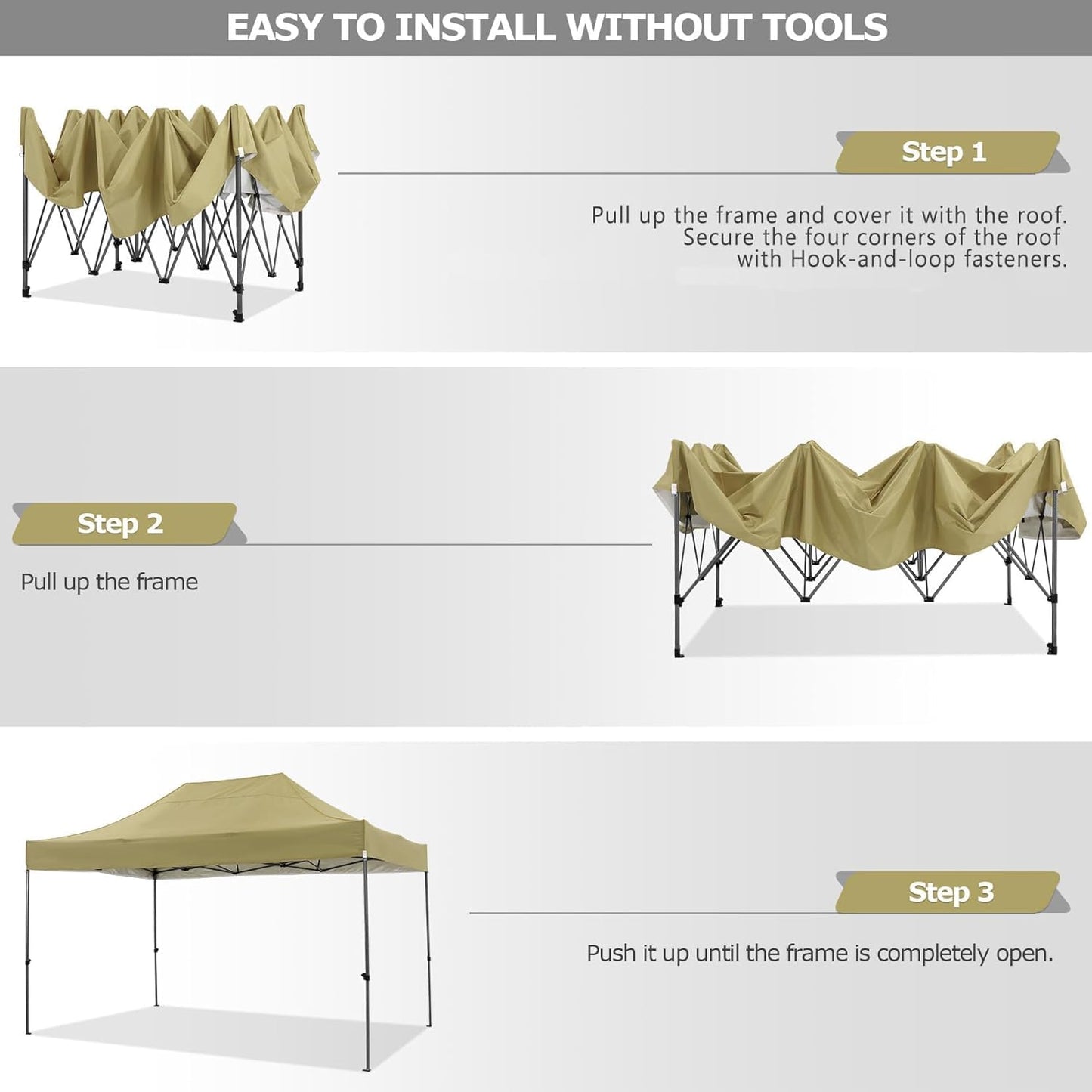 EASY TO INSTALL WITHOUT TOOLS

Step 1

Pull up the frame and cover it with the roof. Secure the four corners of the roof with Hook-and-loop fasteners.

Step 2

Pull up the frame

Step 3

Push it up until the frame is completely open.