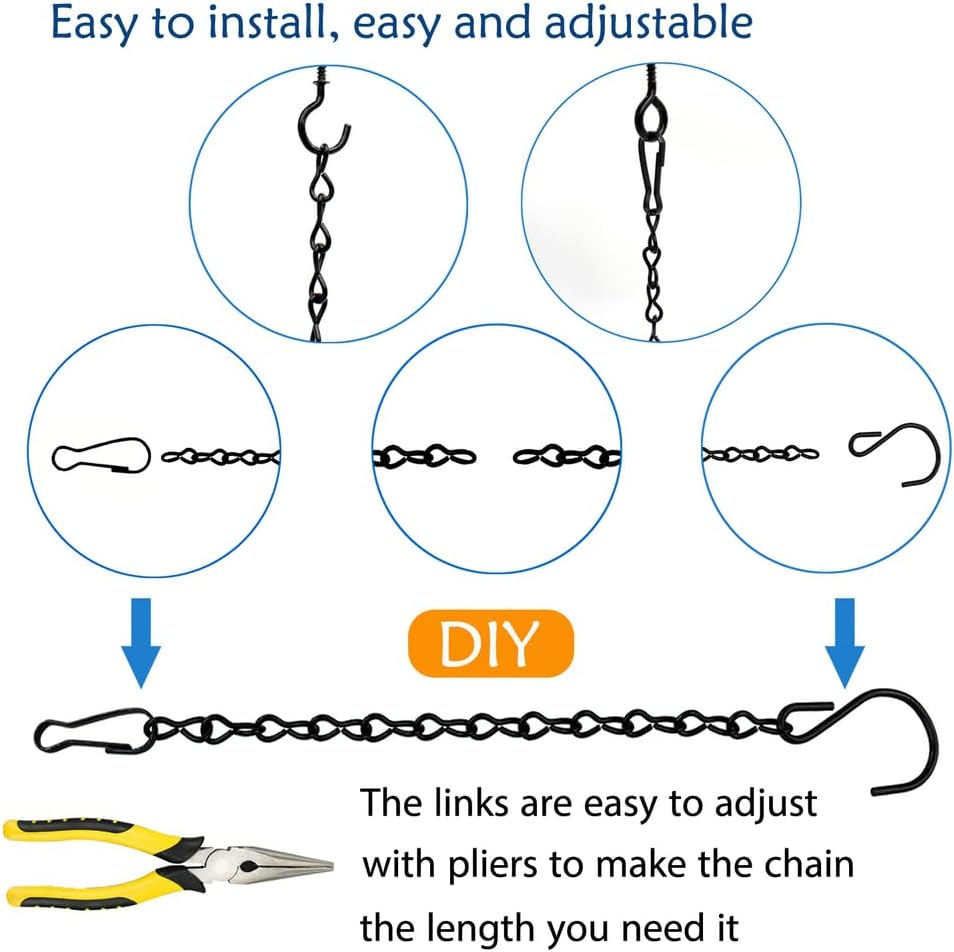 Easy to install, easy and adjustable

DIY

The links are easy to adjust with pliers to make the chain the length you need it