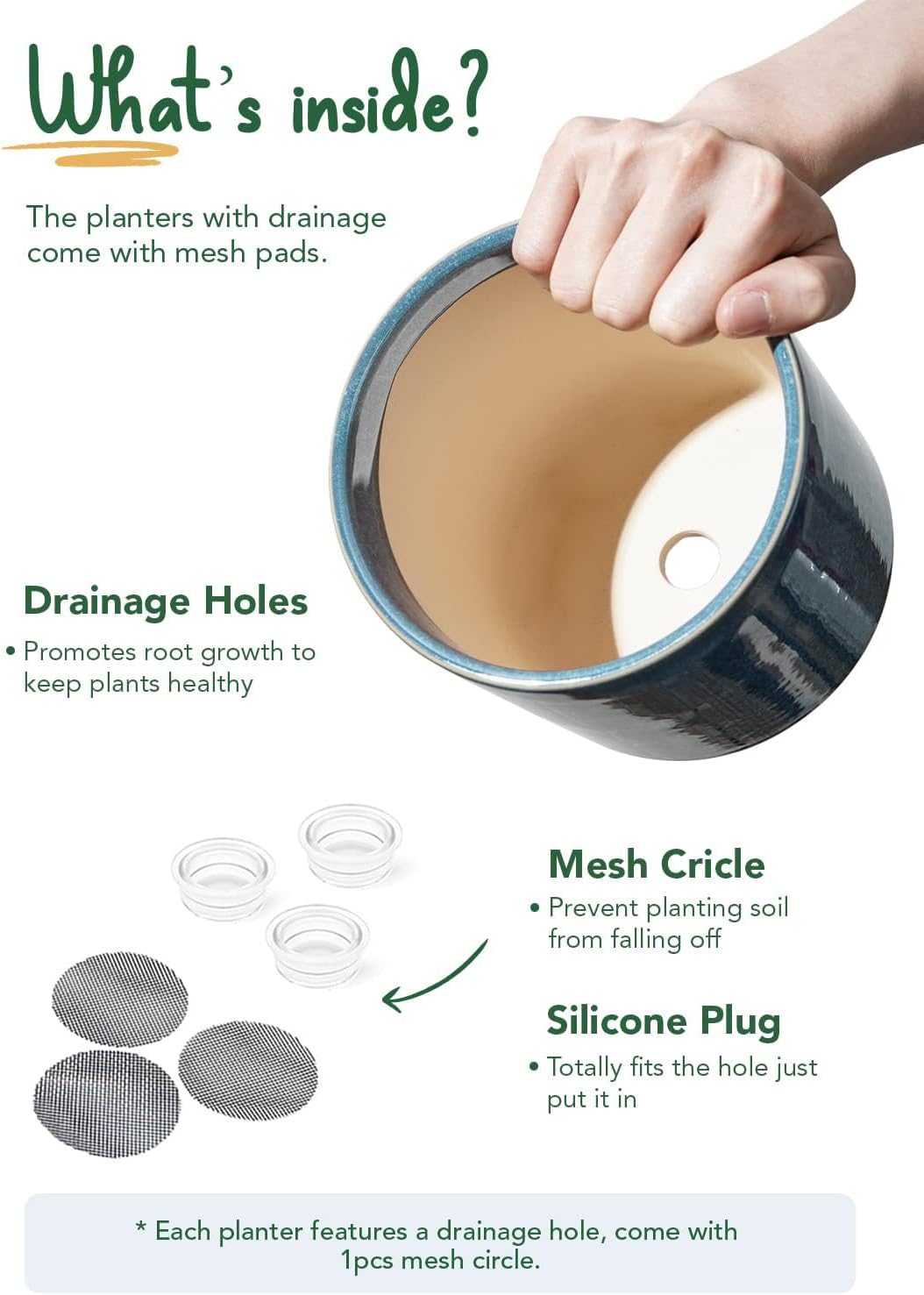 What's inside?

The planters with drainage come with mesh pads.

Drainage Holes

• Promotes root growth to keep plants healthy

Mesh Cricle

• Prevent planting soil from falling off

Silicone Plug

• Totally fits the hole just put it in

* Each planter features a drainage hole, come with 1pcs mesh circle.