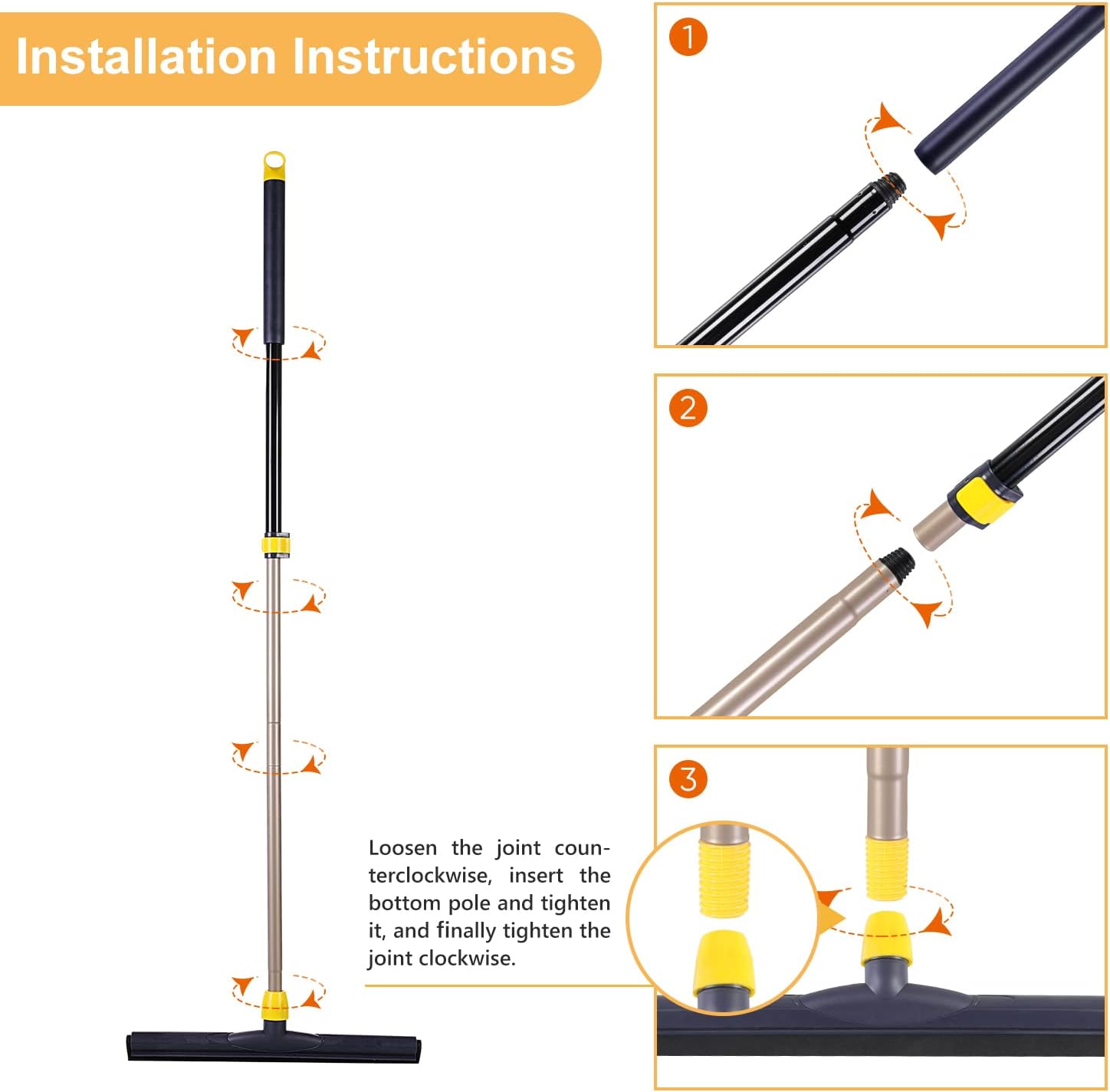 Installation Instructions

1

2

3

Loosen the joint counterclockwise, insert the bottom pole and tighten it, and finally tighten the joint clockwise.