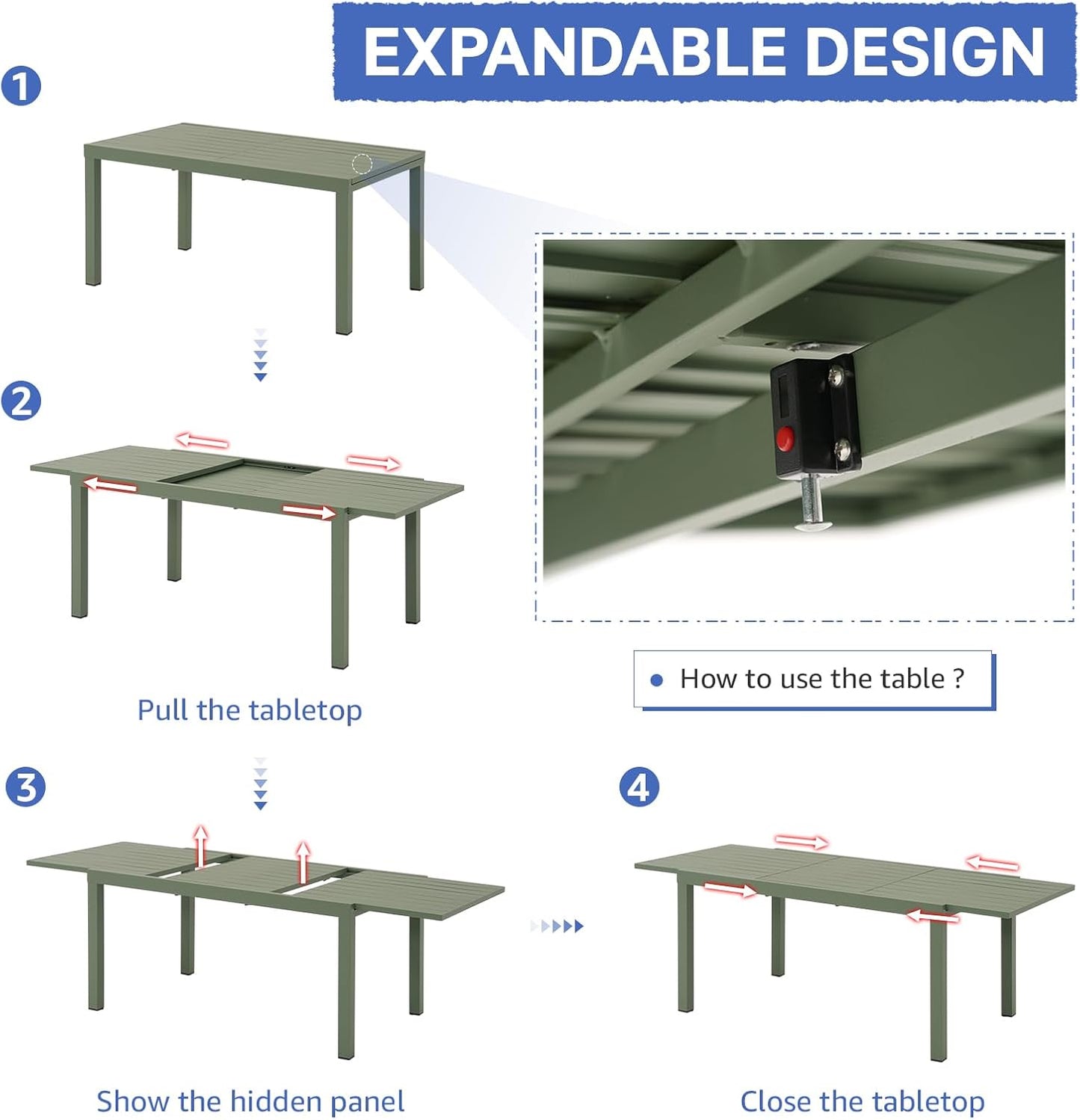 EXPANDABLE DESIGN

1

2

Pull the tabletop

How to use the table ?

3

Show the hidden panel

4

Close the tabletop