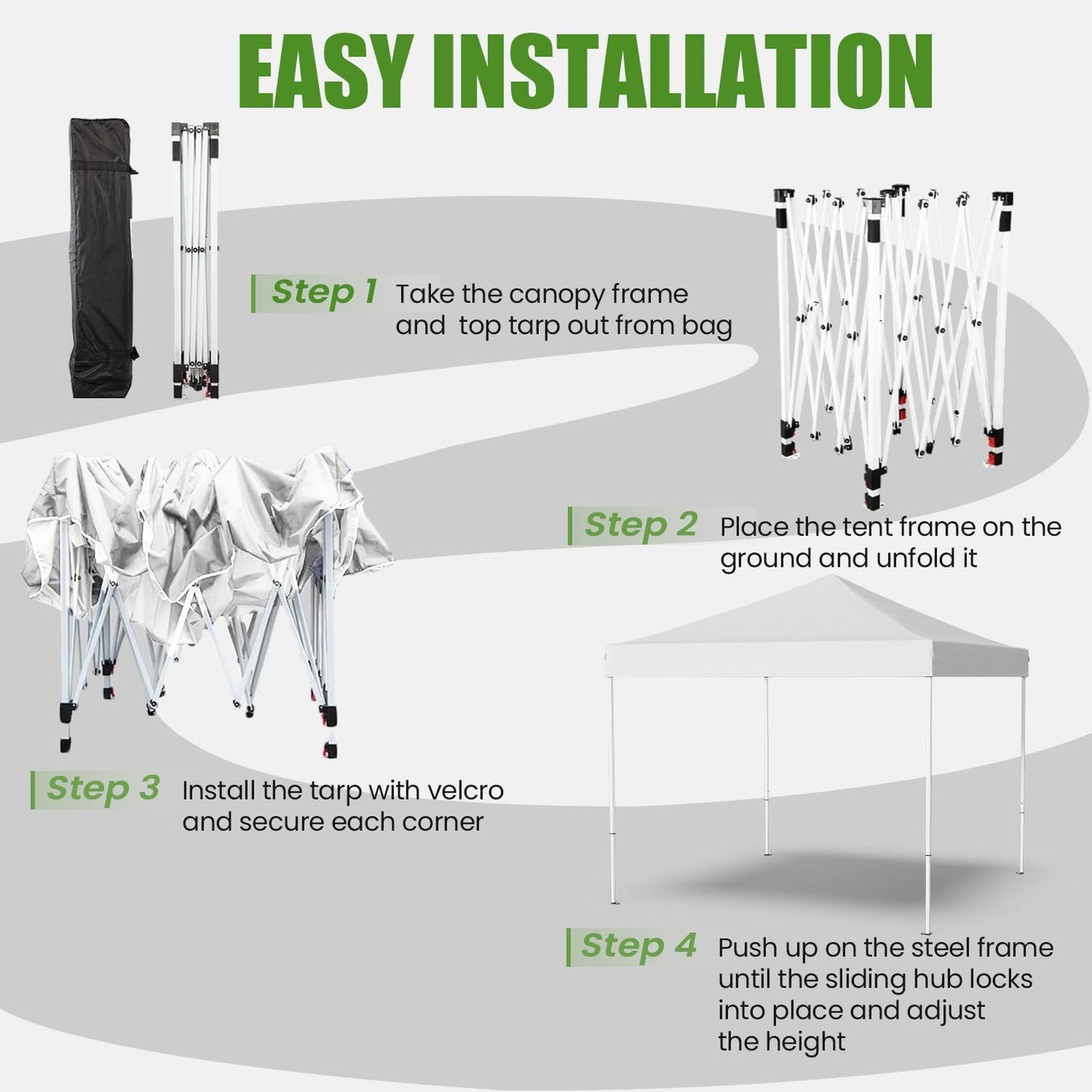 EASY INSTALLATION

Step 1 Take the canopy frame and top tarp out from bag

Step 2 Place the tent frame on the ground and unfold it

Step 3 Install the tarp with velcro and secure each corner

Step 4 Push up on the steel frame until the sliding hub locks into place and adjust the height