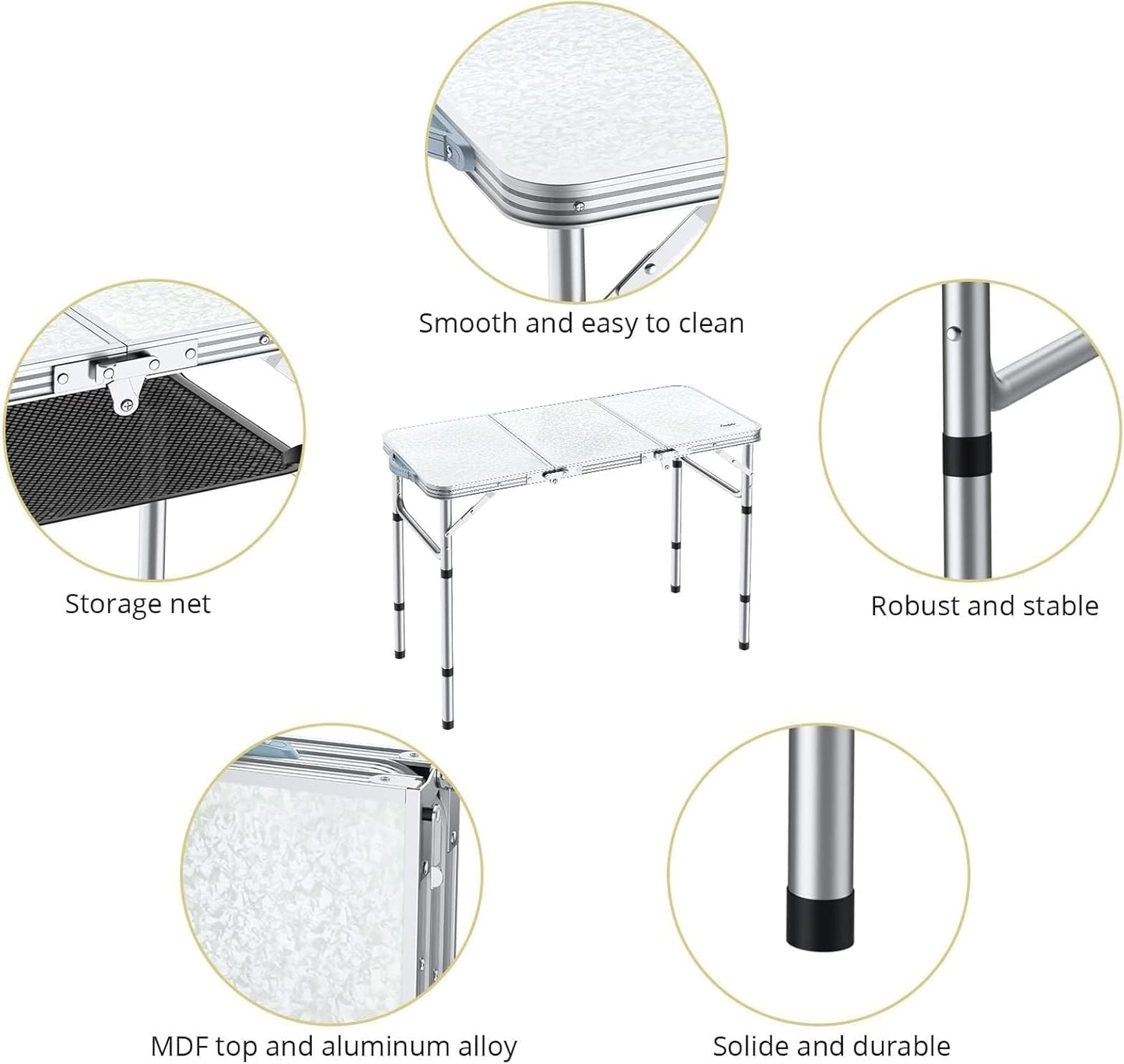 Smooth and easy to clean

Storage net

Robust and stable

MDF top and aluminum alloy

Solide and durable