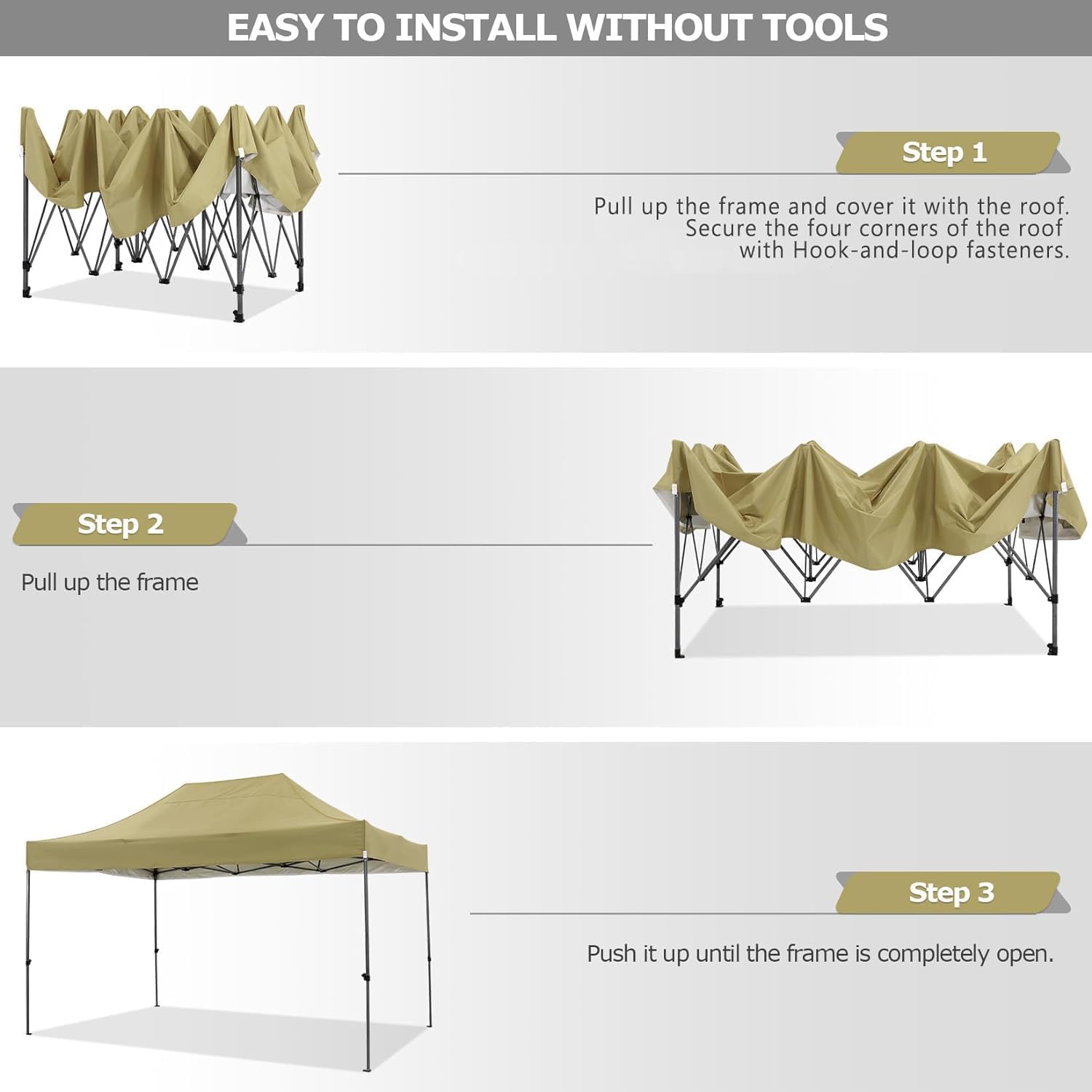 EASY TO INSTALL WITHOUT TOOLS

Step 1

Pull up the frame and cover it with the roof. Secure the four corners of the roof with Hook-and-loop fasteners.

Step 2

Pull up the frame

Step 3

Push it up until the frame is completely open.