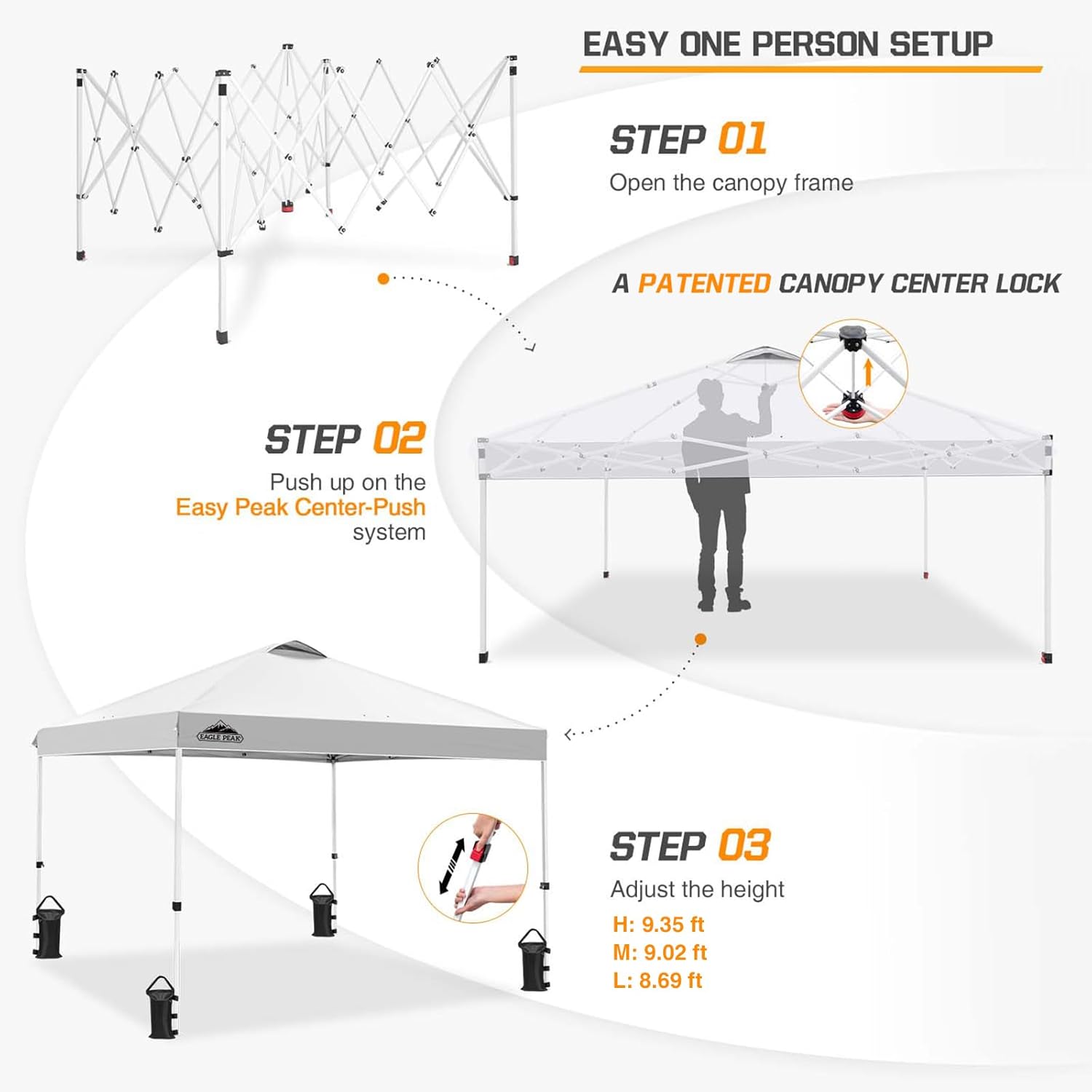 EASY ONE PERSON SETUP

STEP 01
Open the canopy frame

A PATENTED CANOPY CENTER LOCK

STEP 02
Push up on the Easy Peak Center-Push system

EAGLE PEAK

STEP 03
Adjust the height
H: 9.35 ft
M: 9.02 ft
L: 8.69 ft