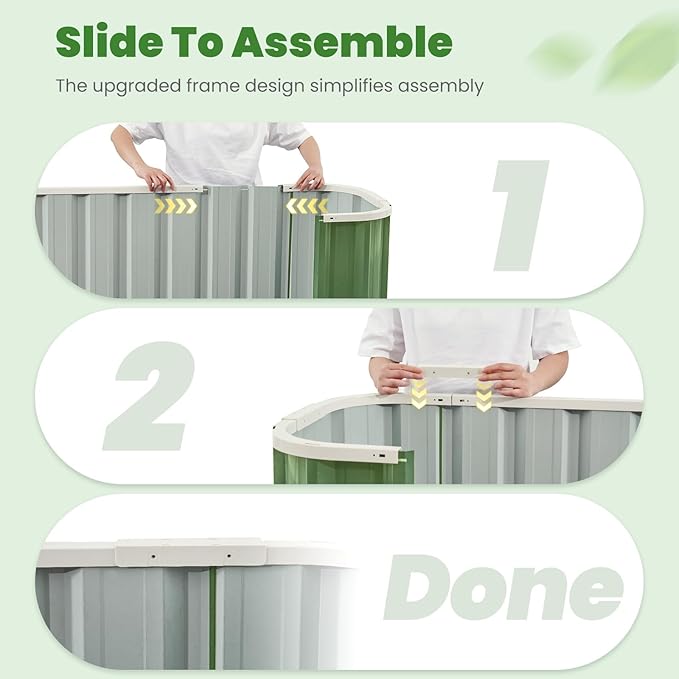 Slide To Assemble

The upgraded frame design simplifies assembly

1

2

Done