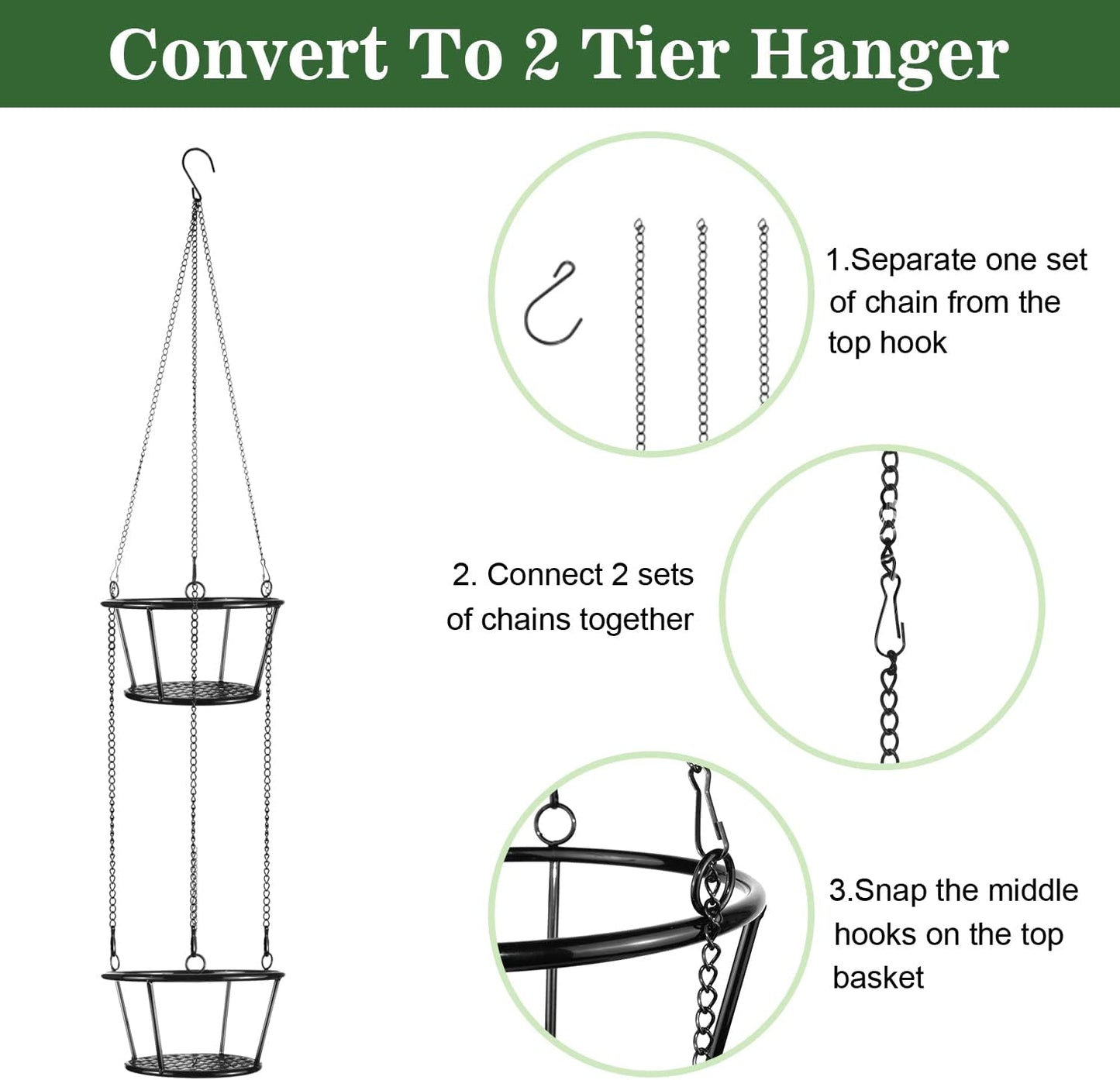 Convert To 2 Tier Hanger

1.Separate one set of chain from the top hook

2. Connect 2 sets of chains together

3.Snap the middle hooks on the top basket