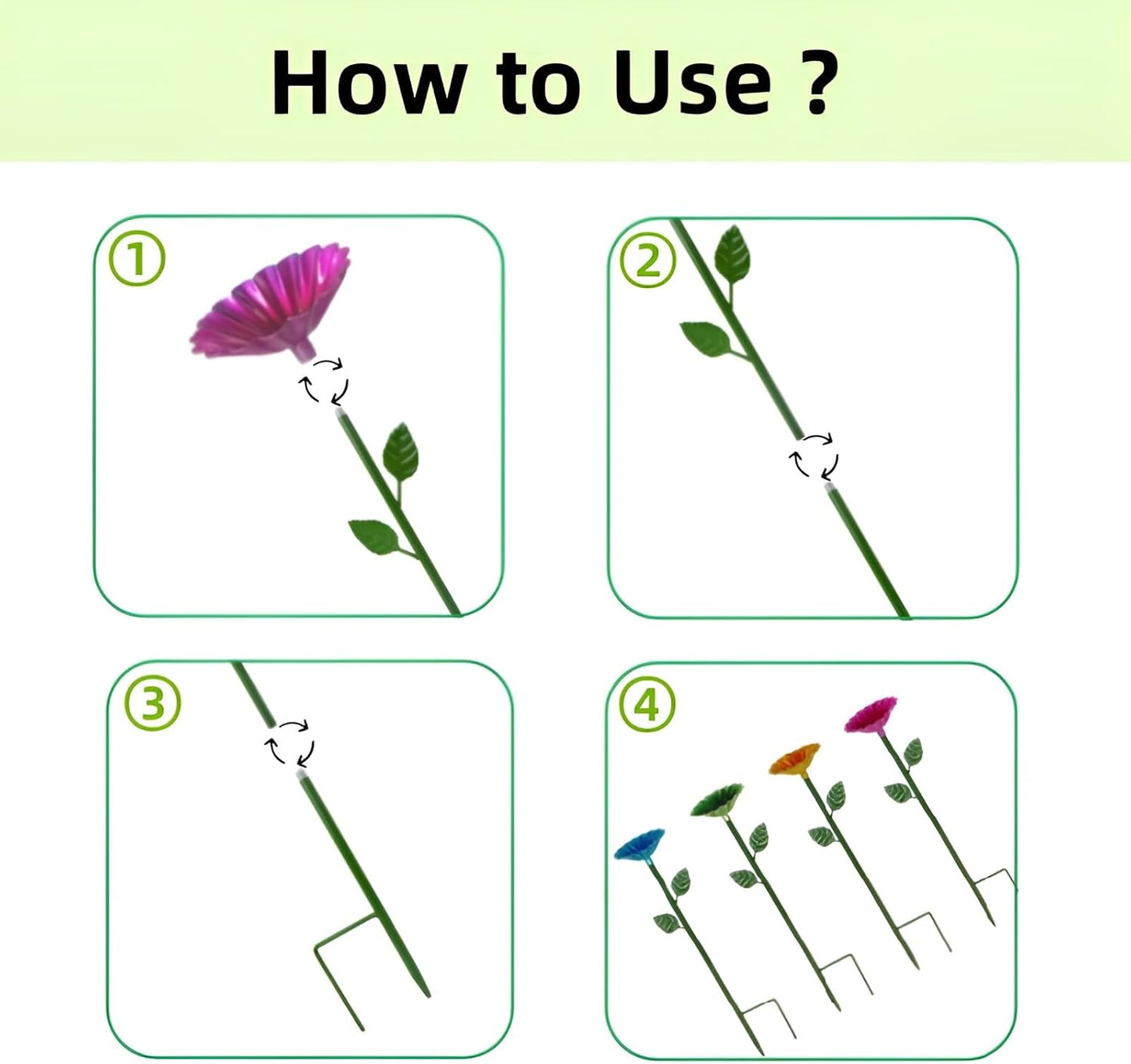 How to Use ?

①

②

③

④