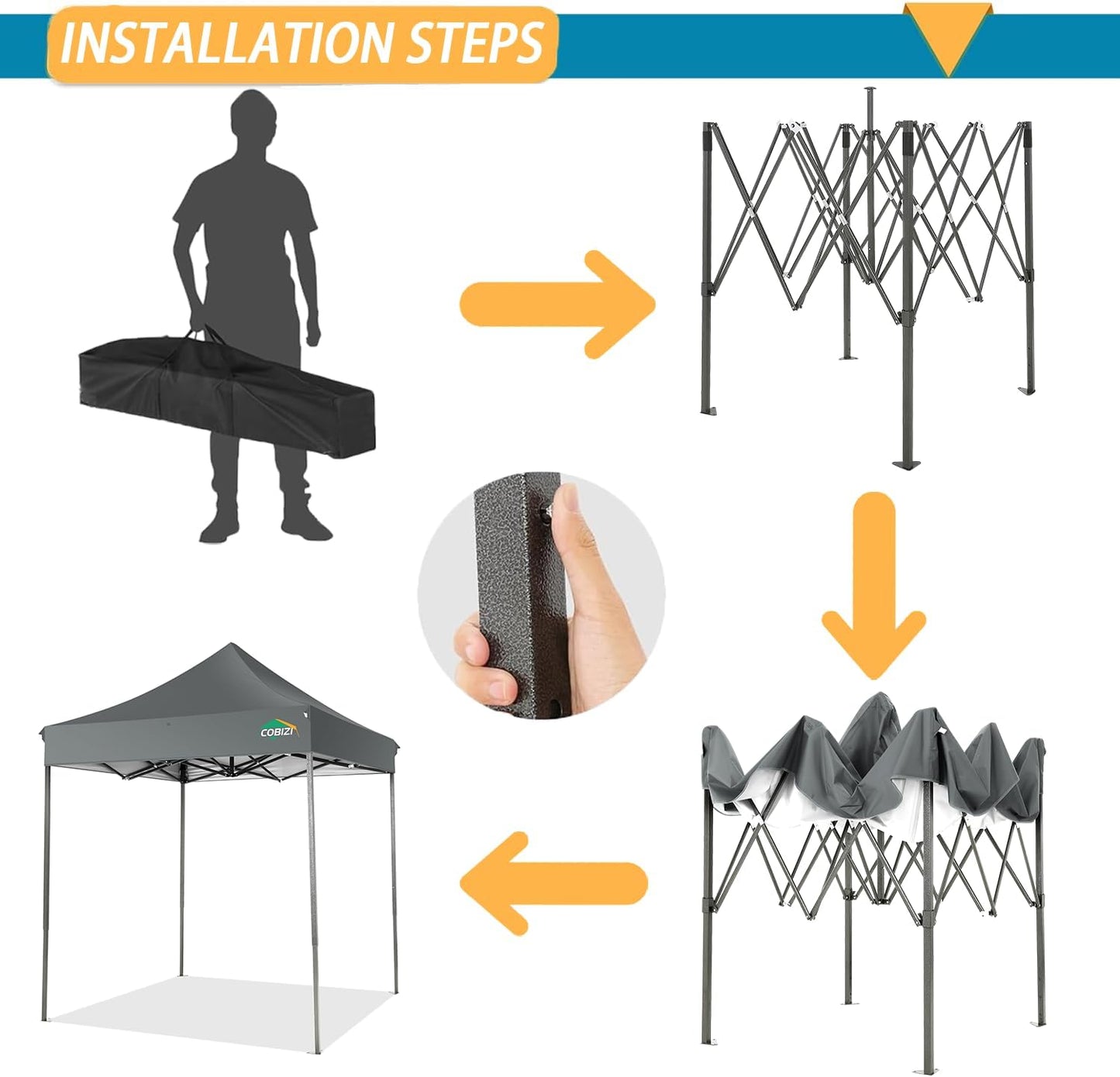 INSTALLATION STEPS

COBIZI