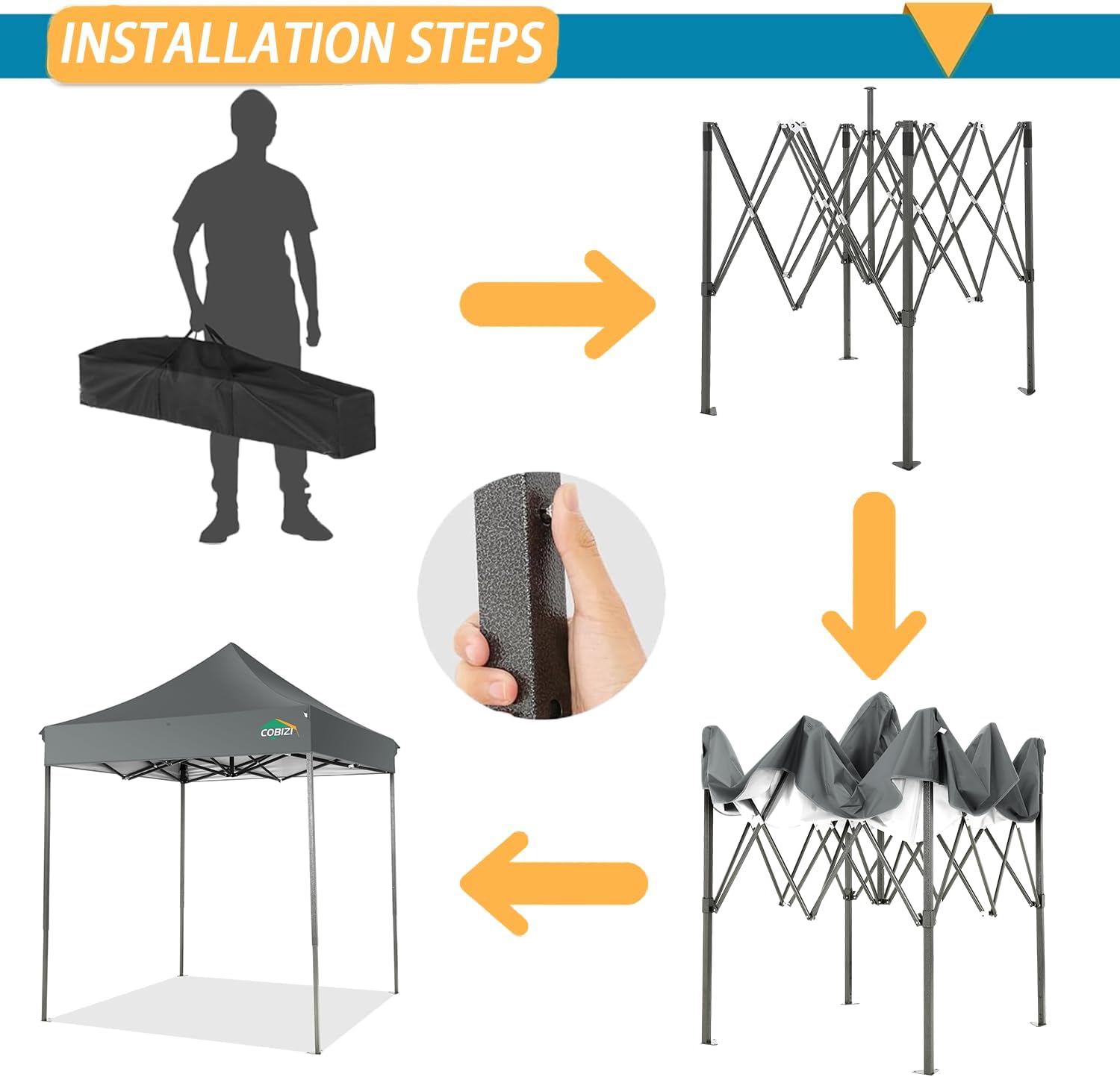 INSTALLATION STEPS

COBIZI