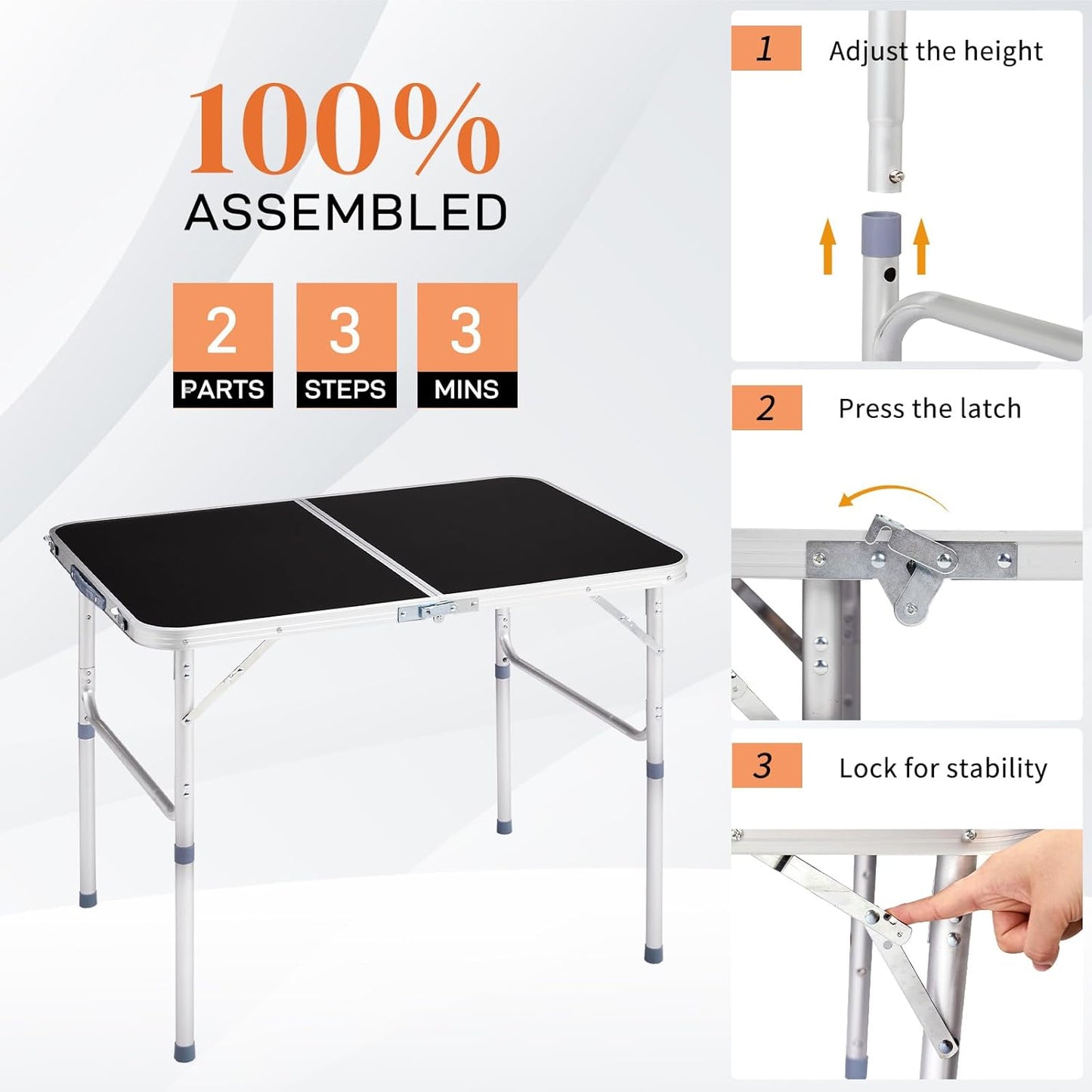 100%
ASSEMBLED

2
PARTS

3
STEPS

3
MINS

1 Adjust the height

2 Press the latch

3 Lock for stability