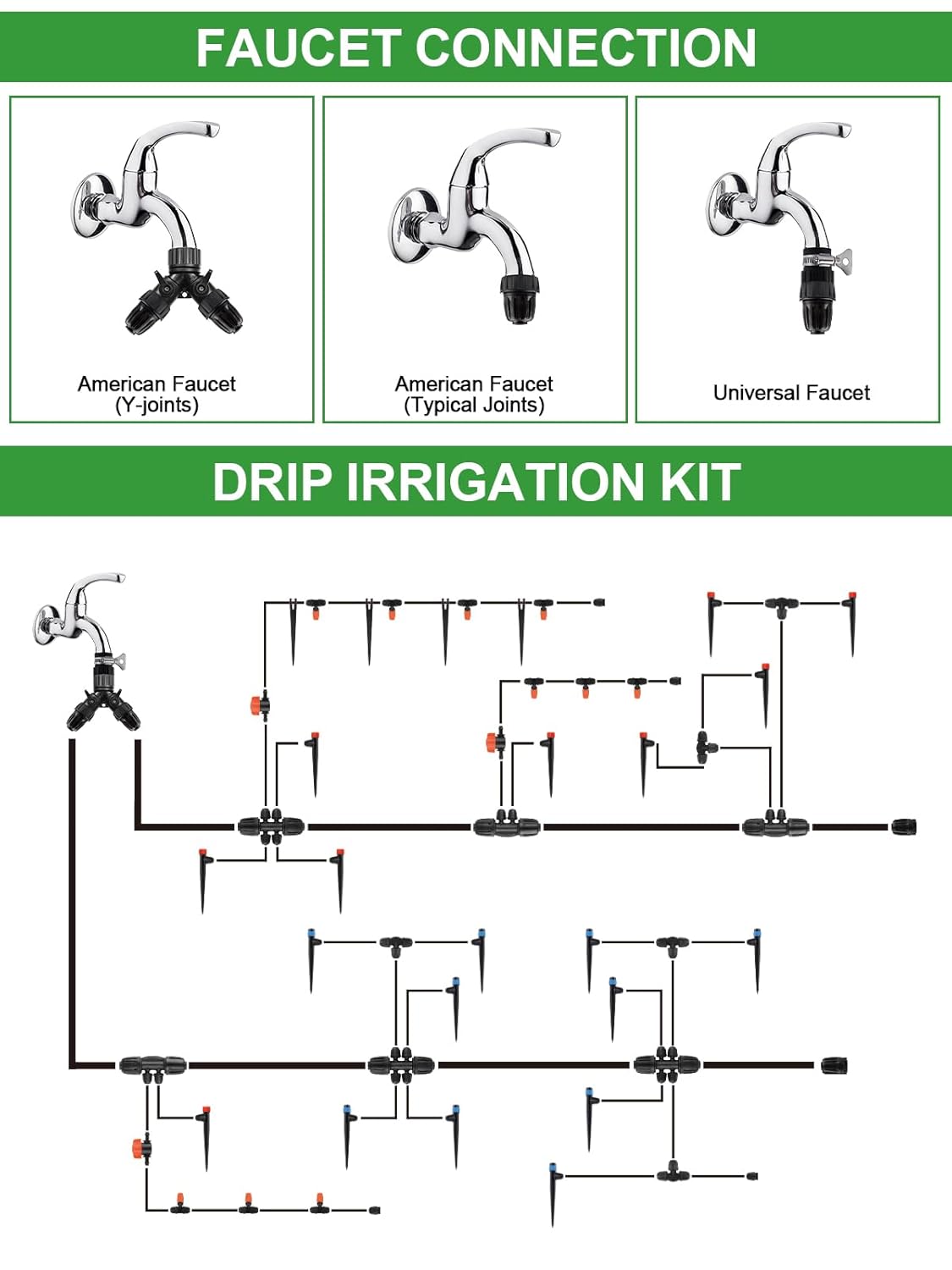 FAUCET CONNECTION

American Faucet
(Y-joints)

American Faucet
(Typical Joints)

Universal Faucet

DRIP IRRIGATION KIT