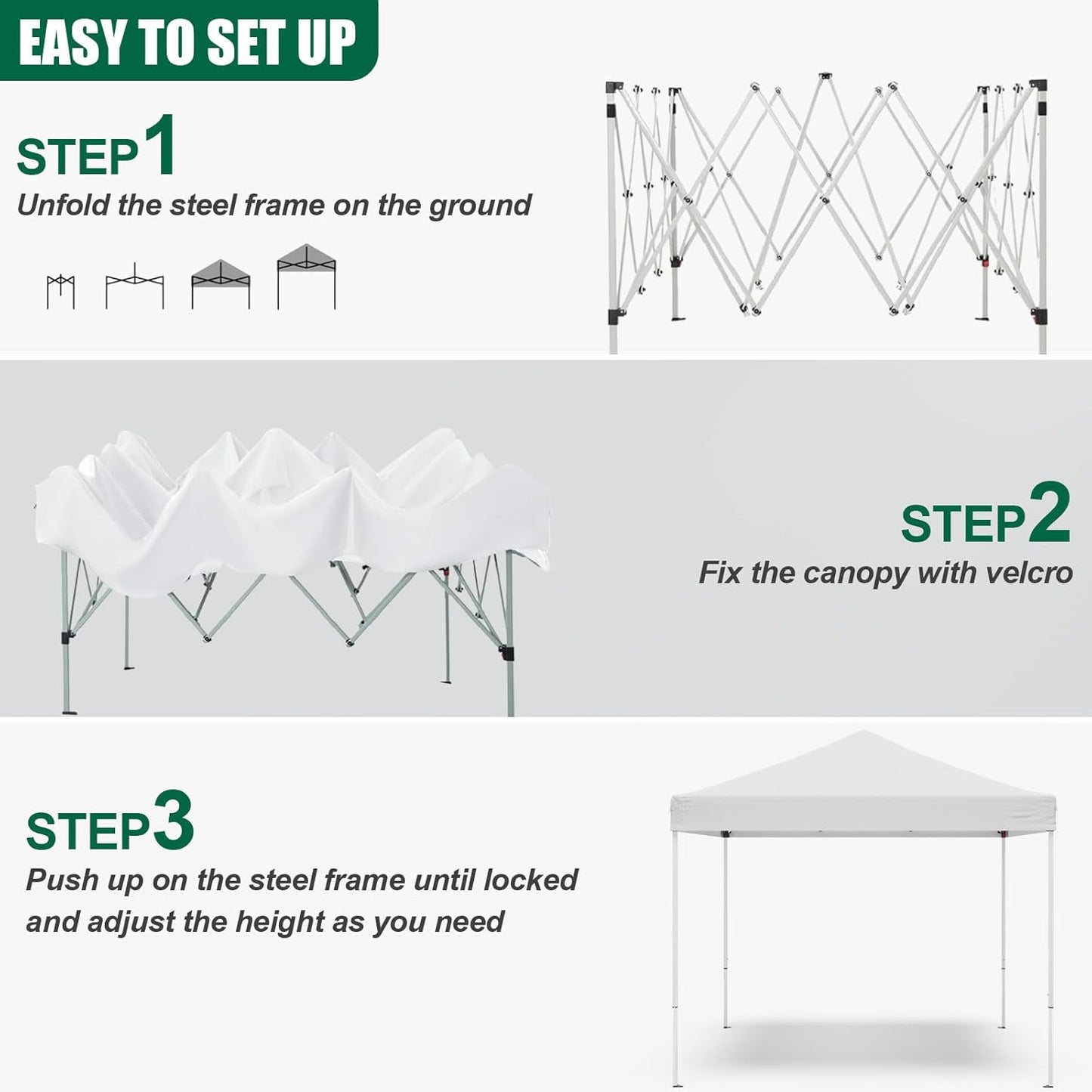 EASY TO SET UP

STEP1
Unfold the steel frame on the ground

STEP2
Fix the canopy with velcro

STEP3
Push up on the steel frame until locked and adjust the height as you need