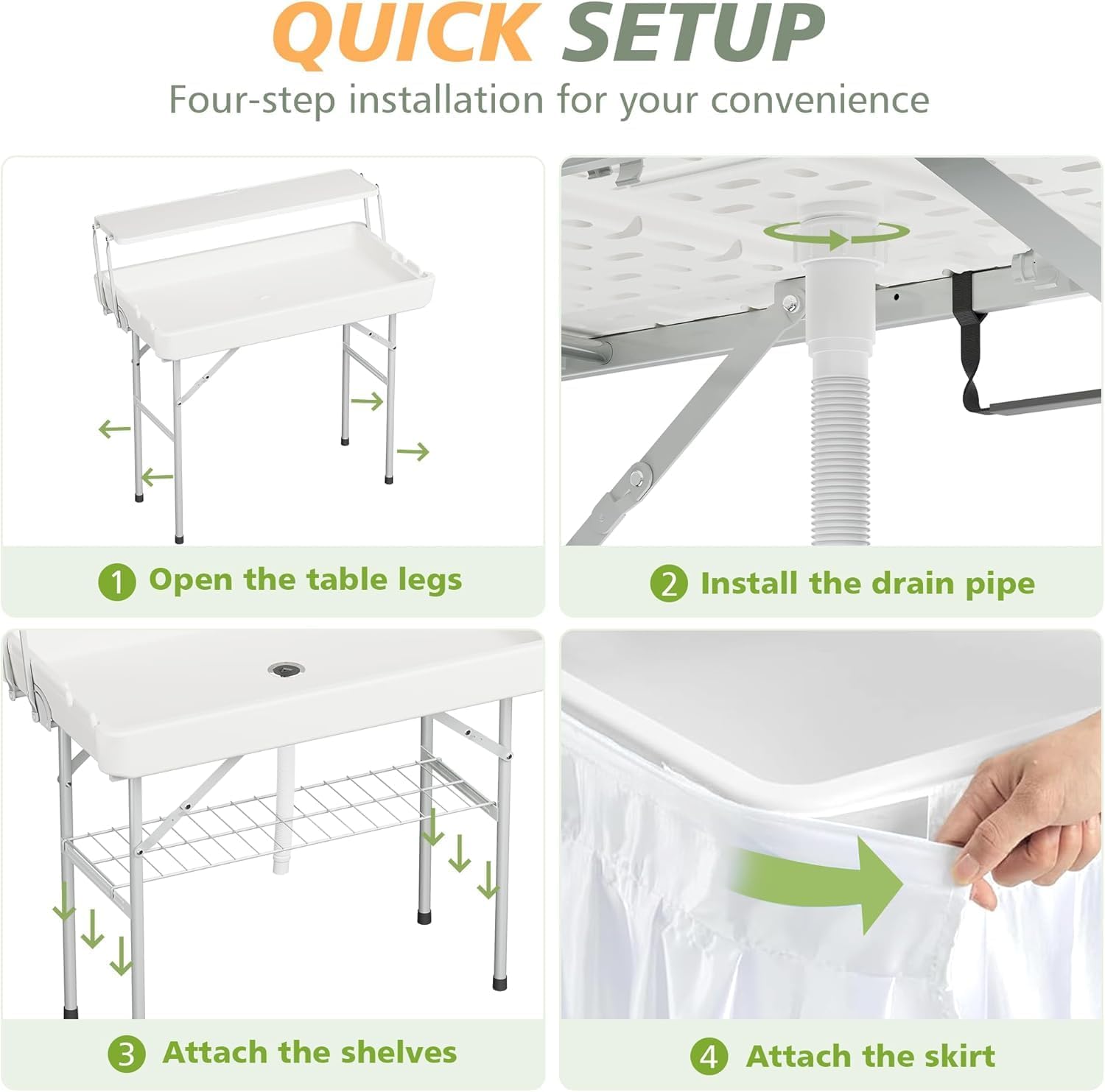 QUICK SETUP

Four-step installation for your convenience

1 Open the table legs

2 Install the drain pipe

3 Attach the shelves

4 Attach the skirt