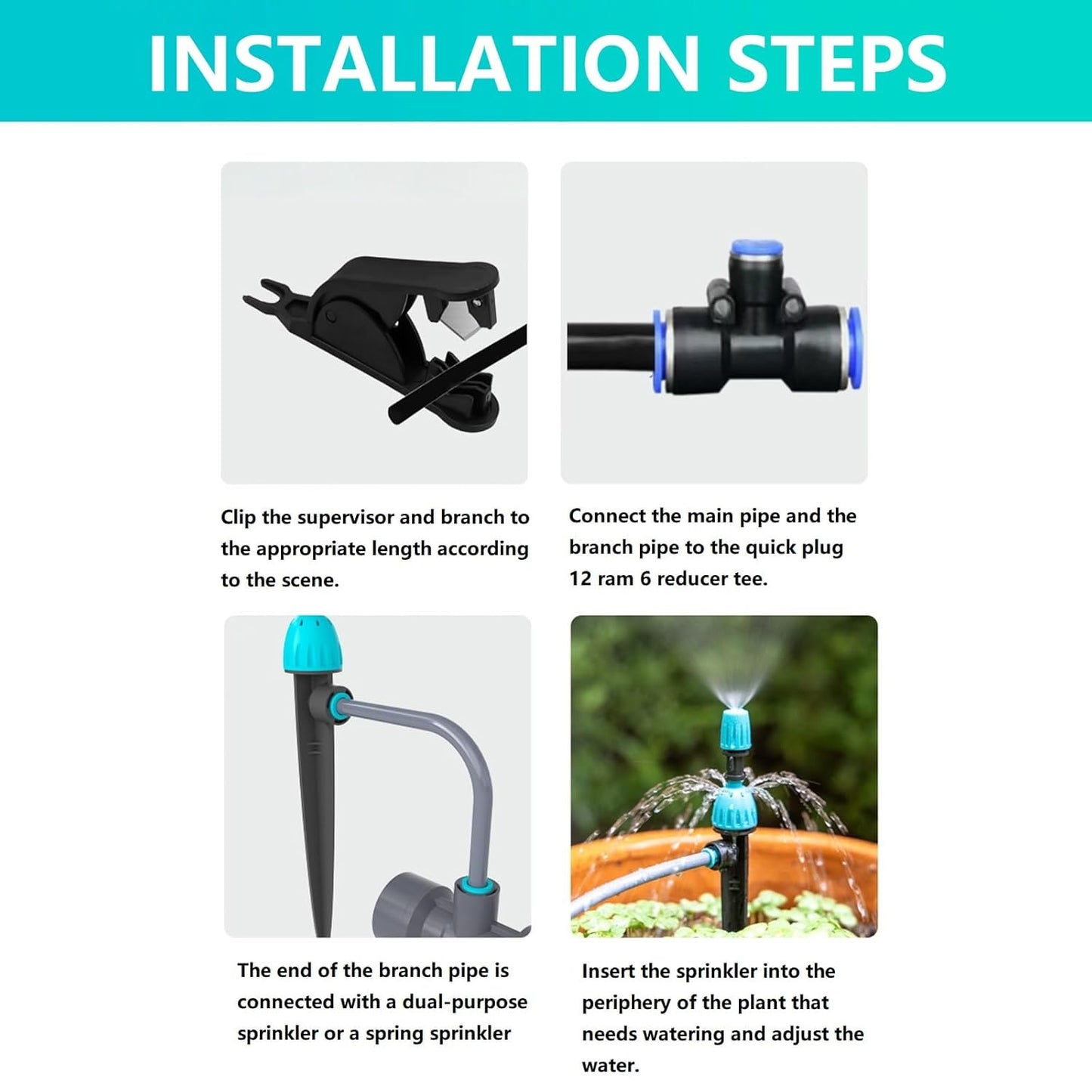 INSTALLATION STEPS

Clip the supervisor and branch to the appropriate length according to the scene.

Connect the main pipe and the branch pipe to the quick plug 12 ram 6 reducer tee.

The end of the branch pipe is connected with a dual-purpose sprinkler or a spring sprinkler

Insert the sprinkler into the periphery of the plant that needs watering and adjust the water.