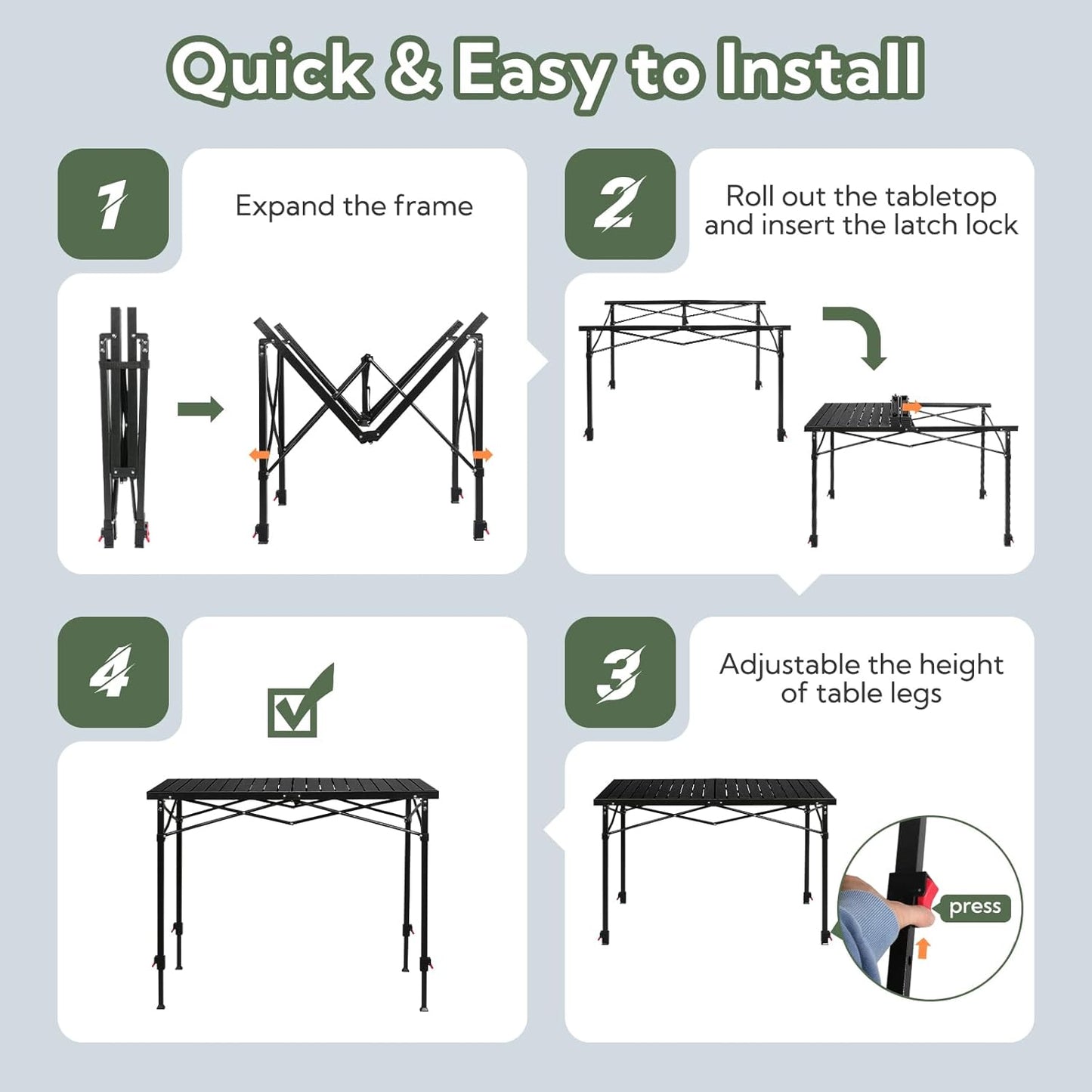 Quick & Easy to Install

1
Expand the frame

2
Roll out the tabletop and insert the latch lock

4

3
Adjustable the height of table legs

press