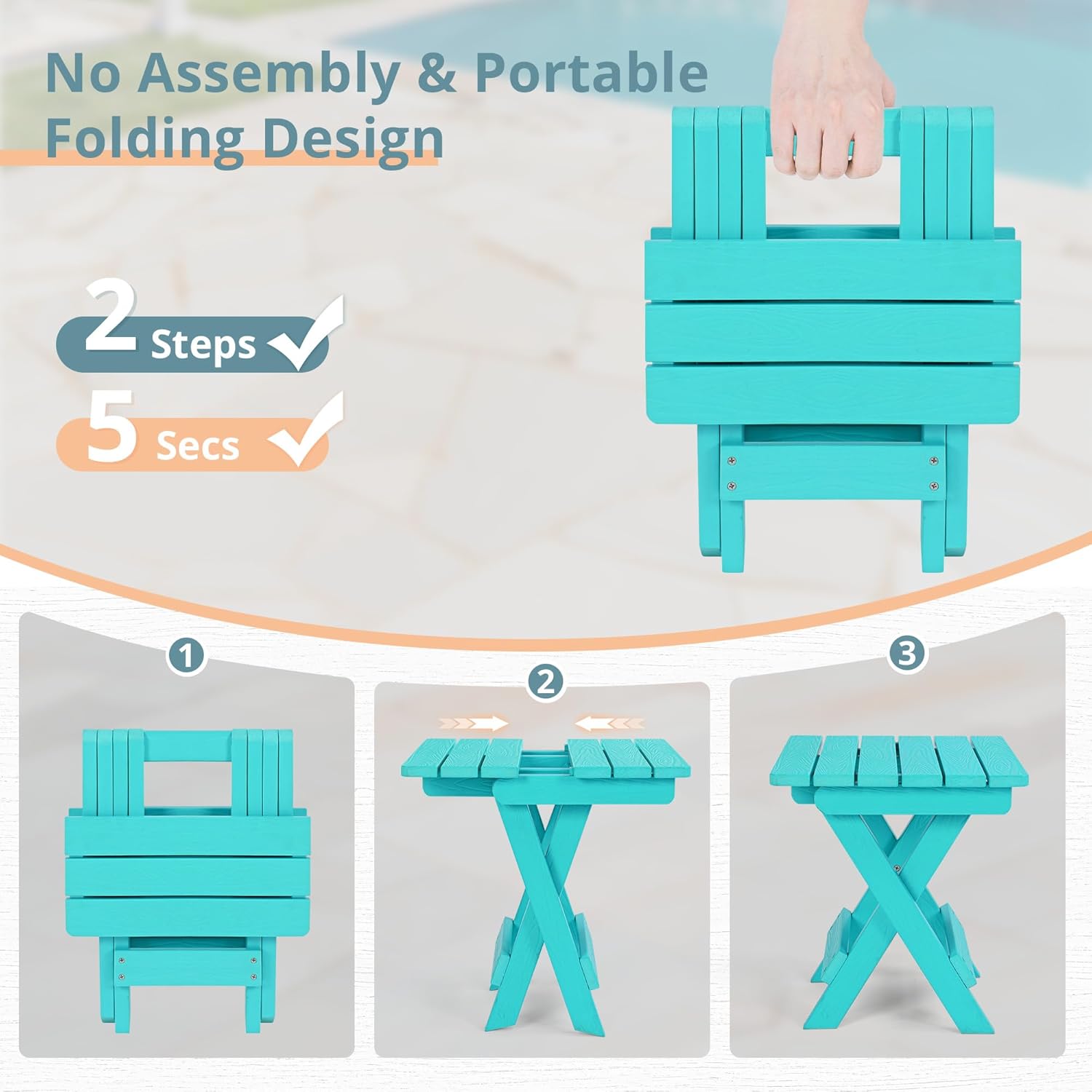 No Assembly & Portable Folding Design

2 Steps

5 Secs

1

2

3