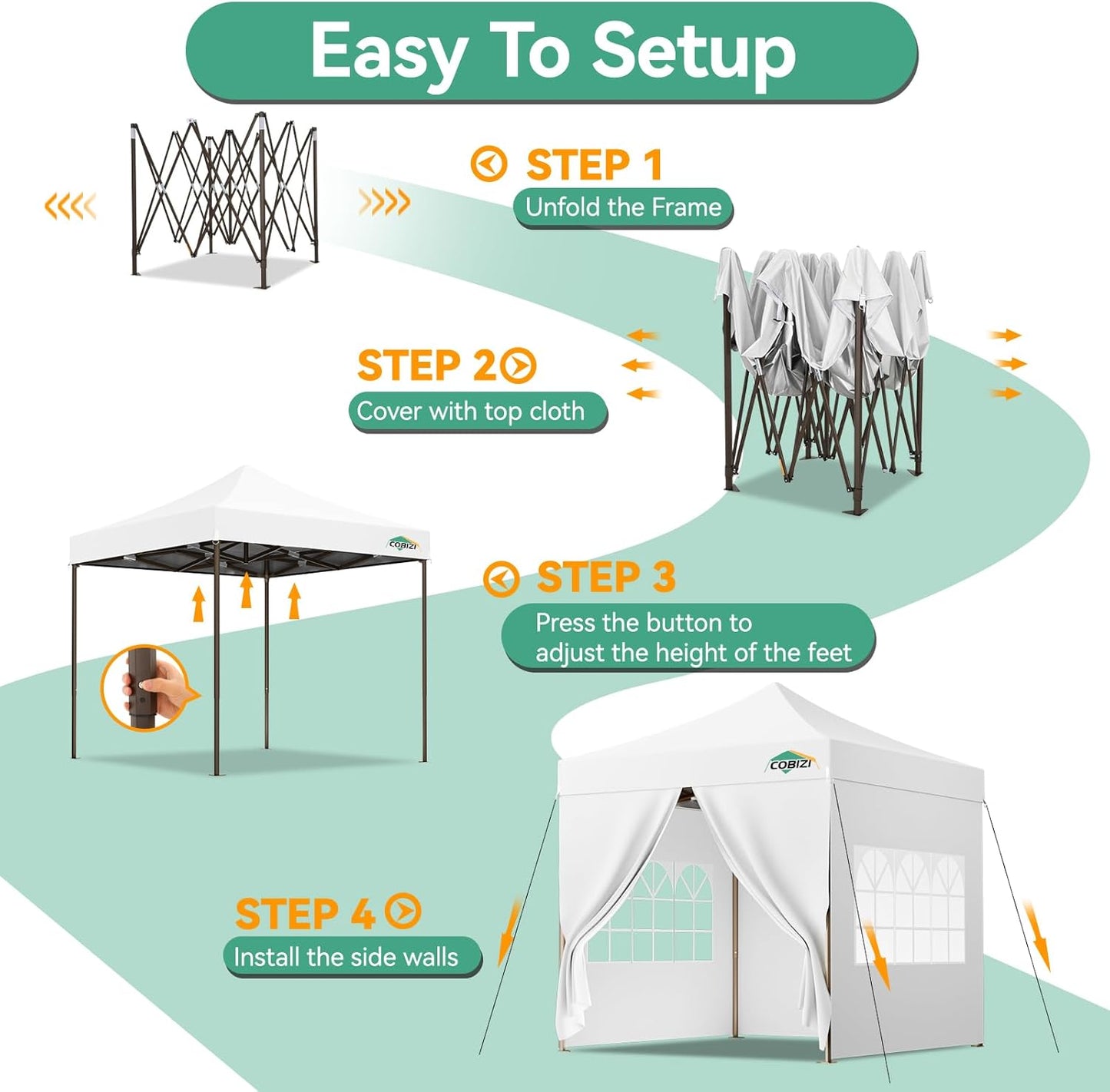 Easy To Setup

STEP 1
Unfold the Frame

STEP 2
Cover with top cloth

COBIZI

STEP 3
Press the button to adjust the height of the feet

COBIZI

STEP 4
Install the side walls