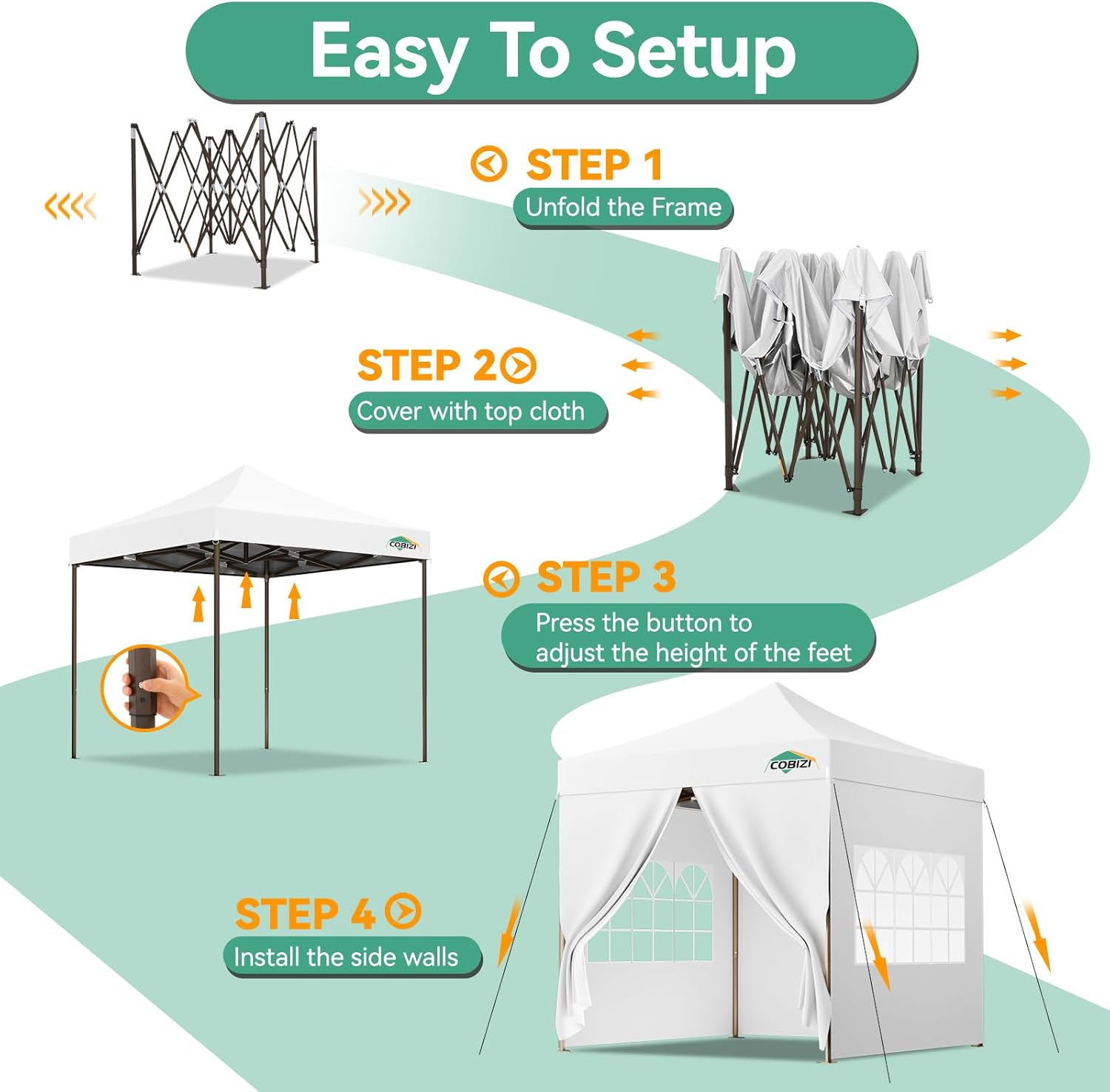 Easy To Setup

STEP 1
Unfold the Frame

STEP 2
Cover with top cloth

COBIZI

STEP 3
Press the button to adjust the height of the feet

COBIZI

STEP 4
Install the side walls