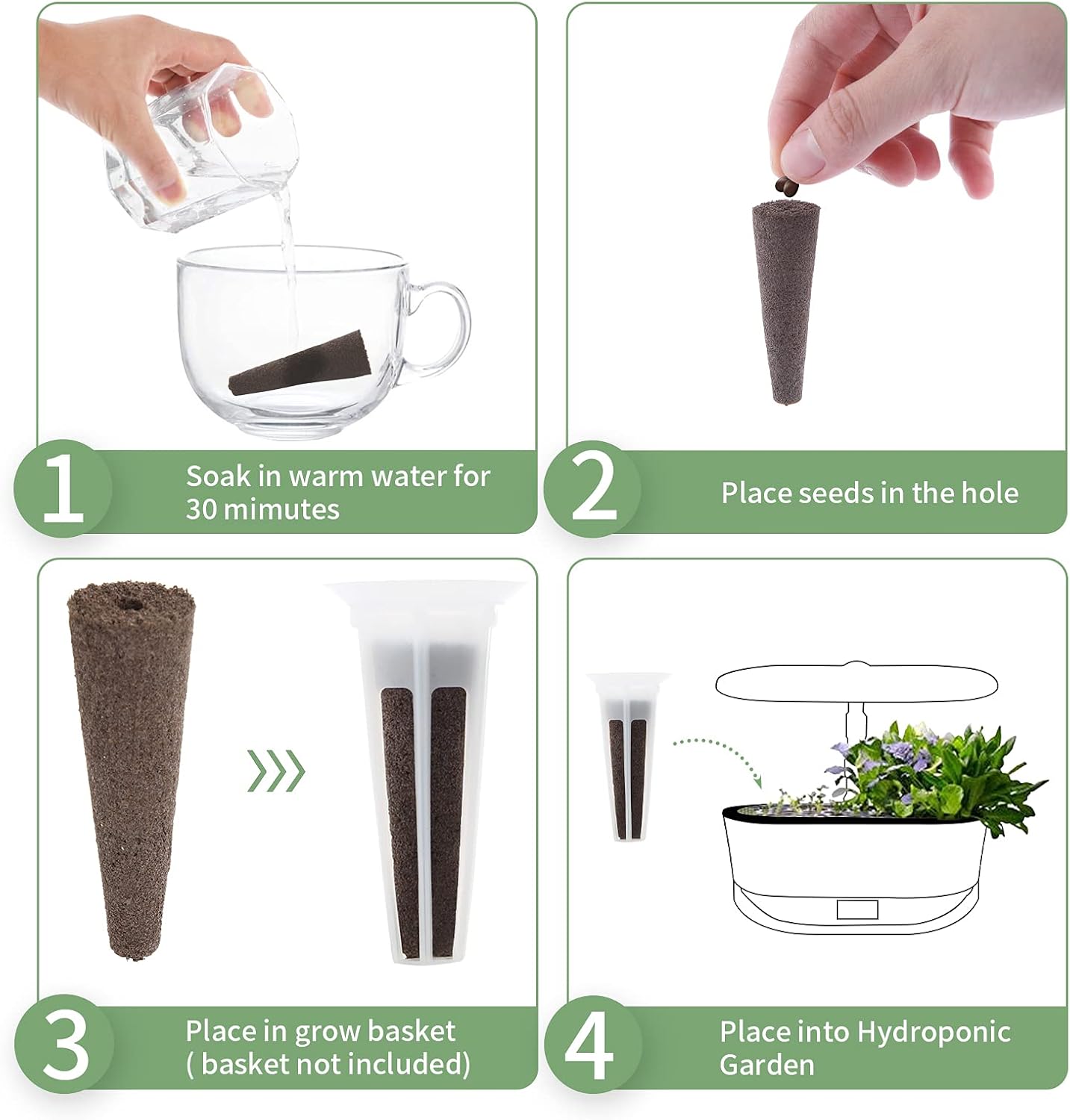 1
Soak in warm water for 30 mimutes

2
Place seeds in the hole

3
Place in grow basket ( basket not included)

4
Place into Hydroponic Garden